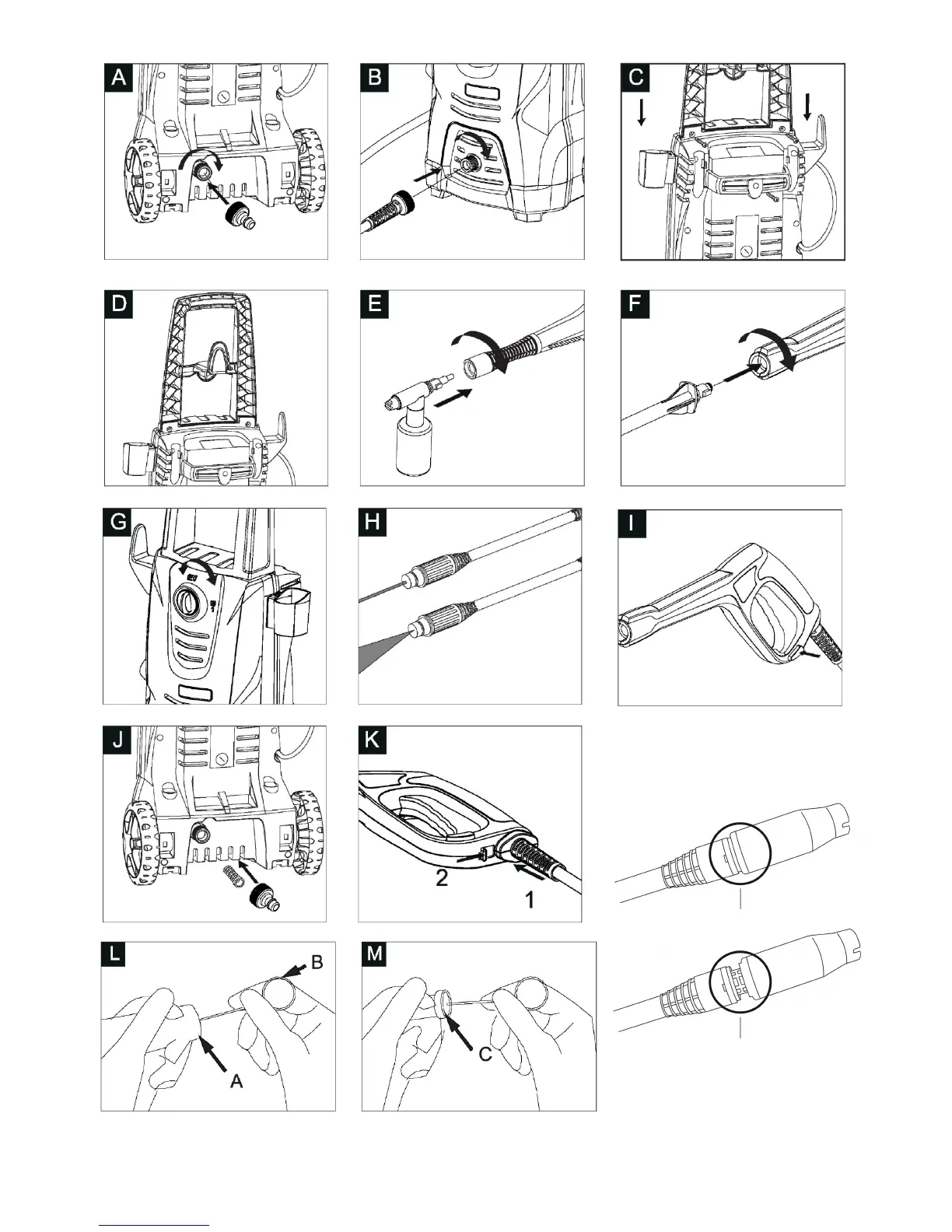 A

B

C

D

E

F

G

H

I

J

K

2

1

L

B

A

M

C