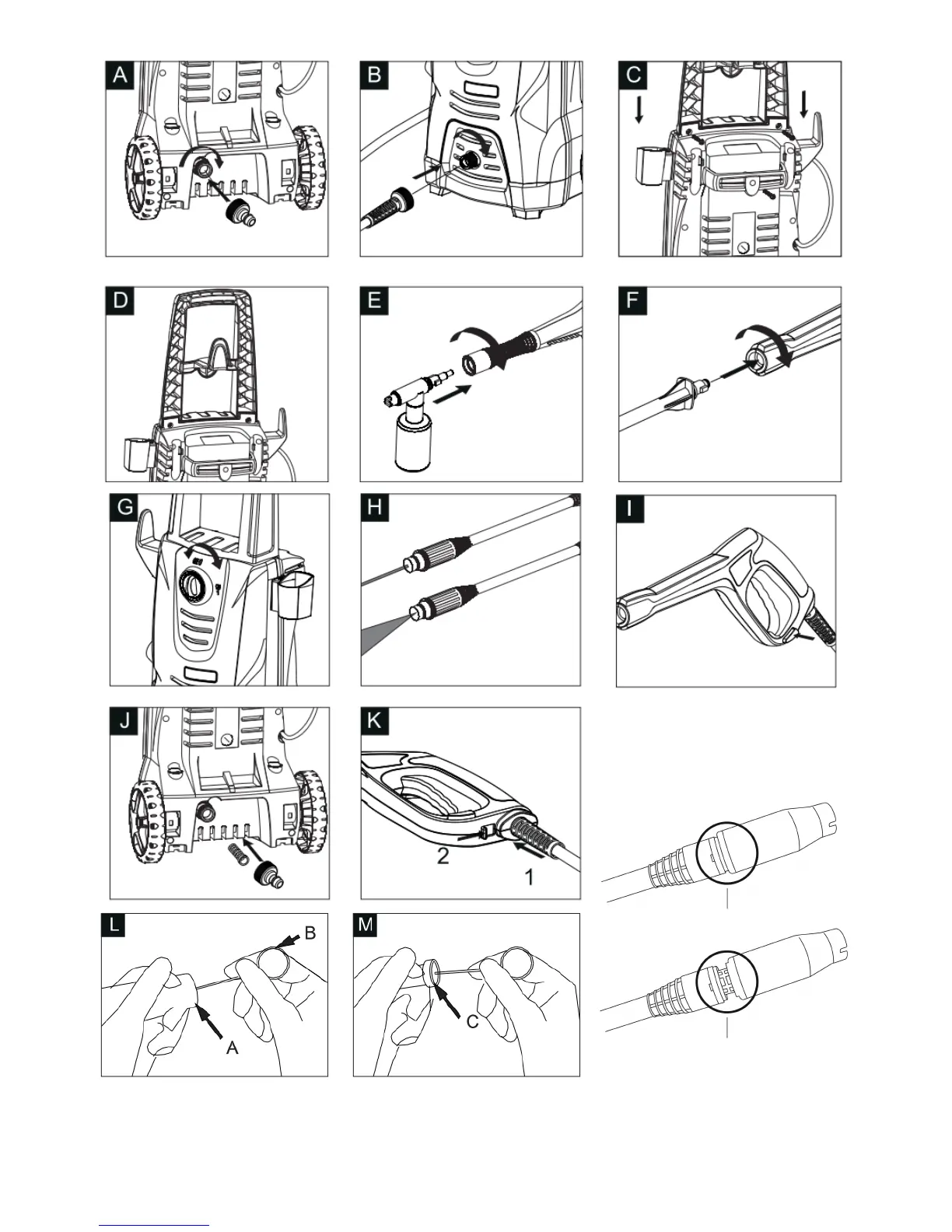 A

B

C

D

E

F

G

H

I

J

K

2

1

L

B

A

M

C