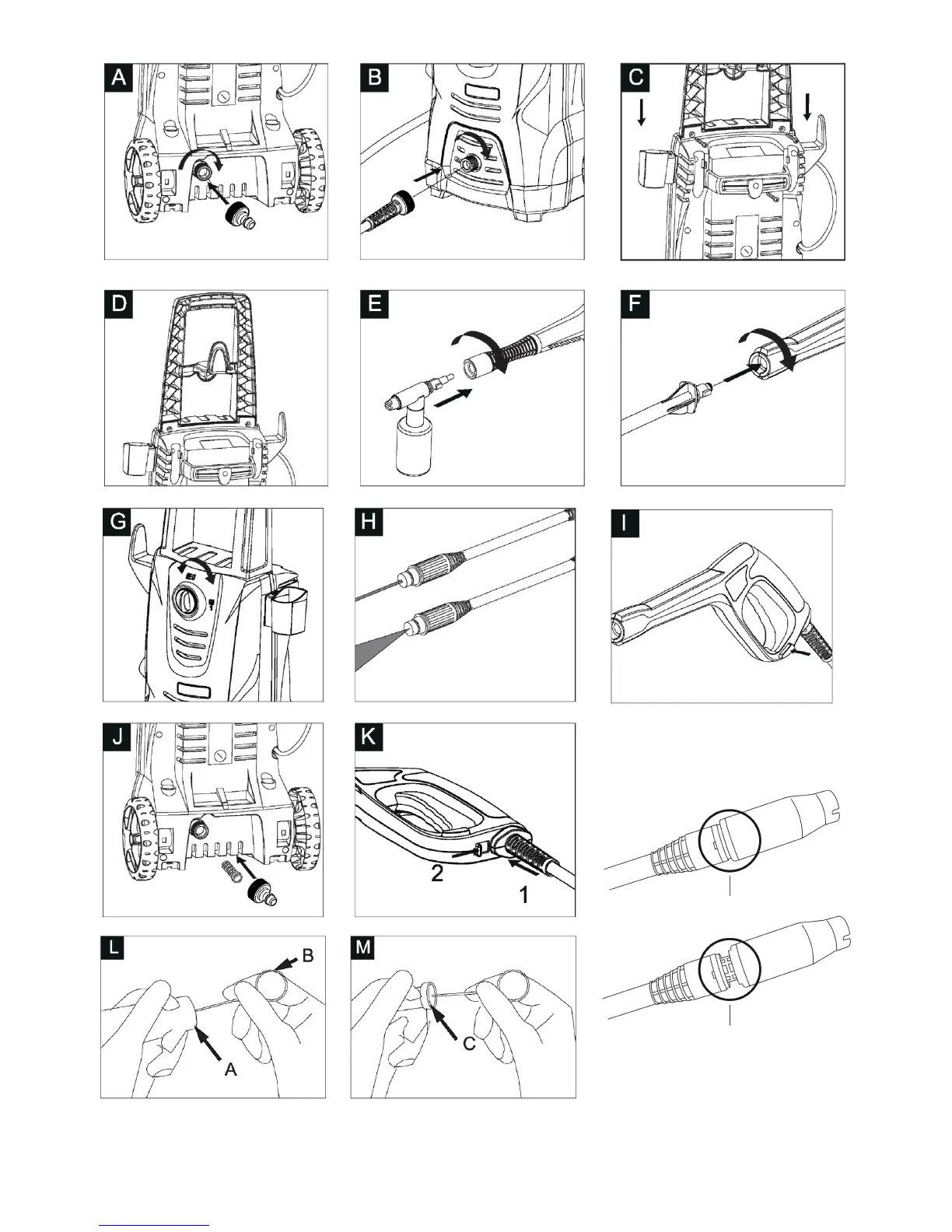 A

B

C

D

E

F

G

H

I

J

K

2

1

L

B

A

M

C