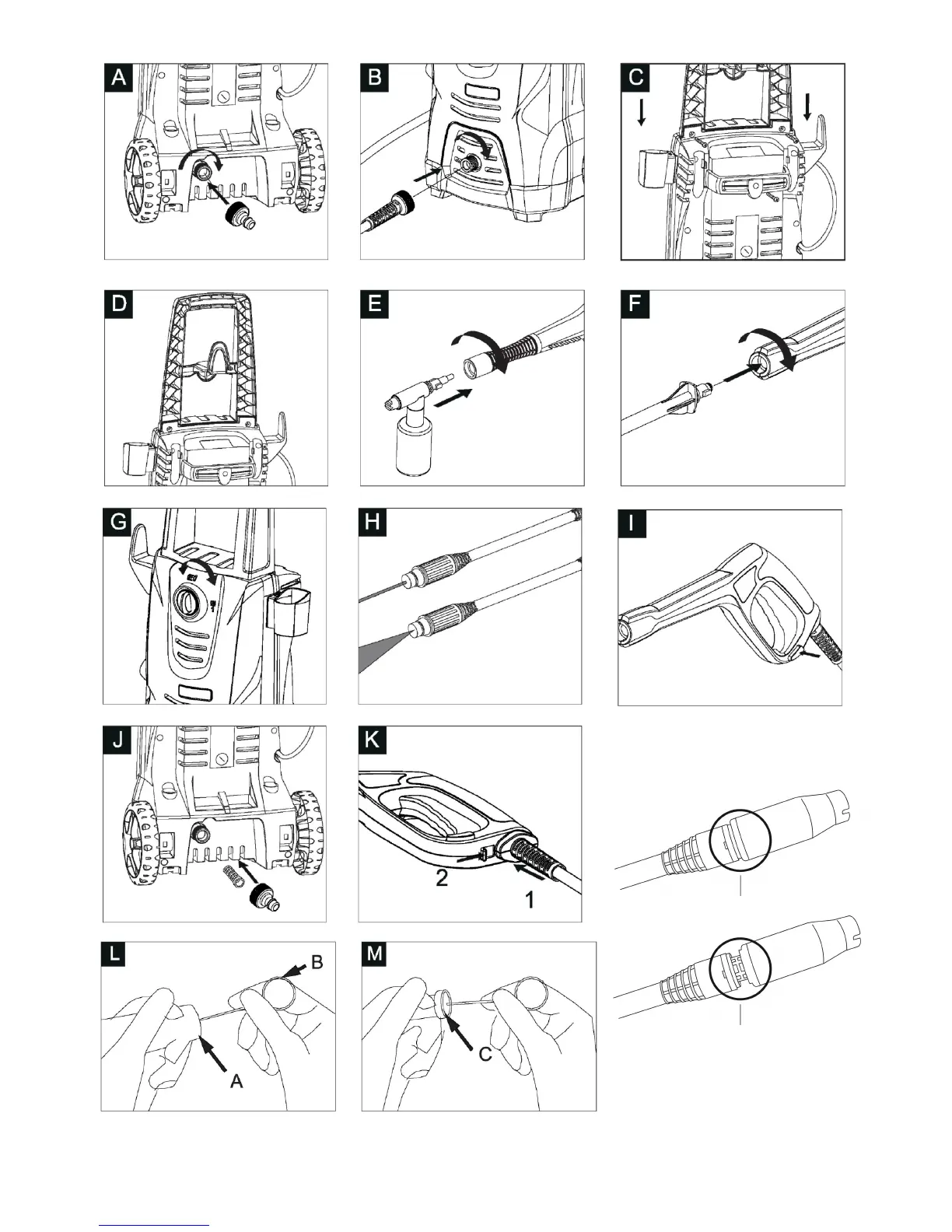 A

B

C

D

E

F

G

H

I

J

K

2

1

L

B

A

M

C