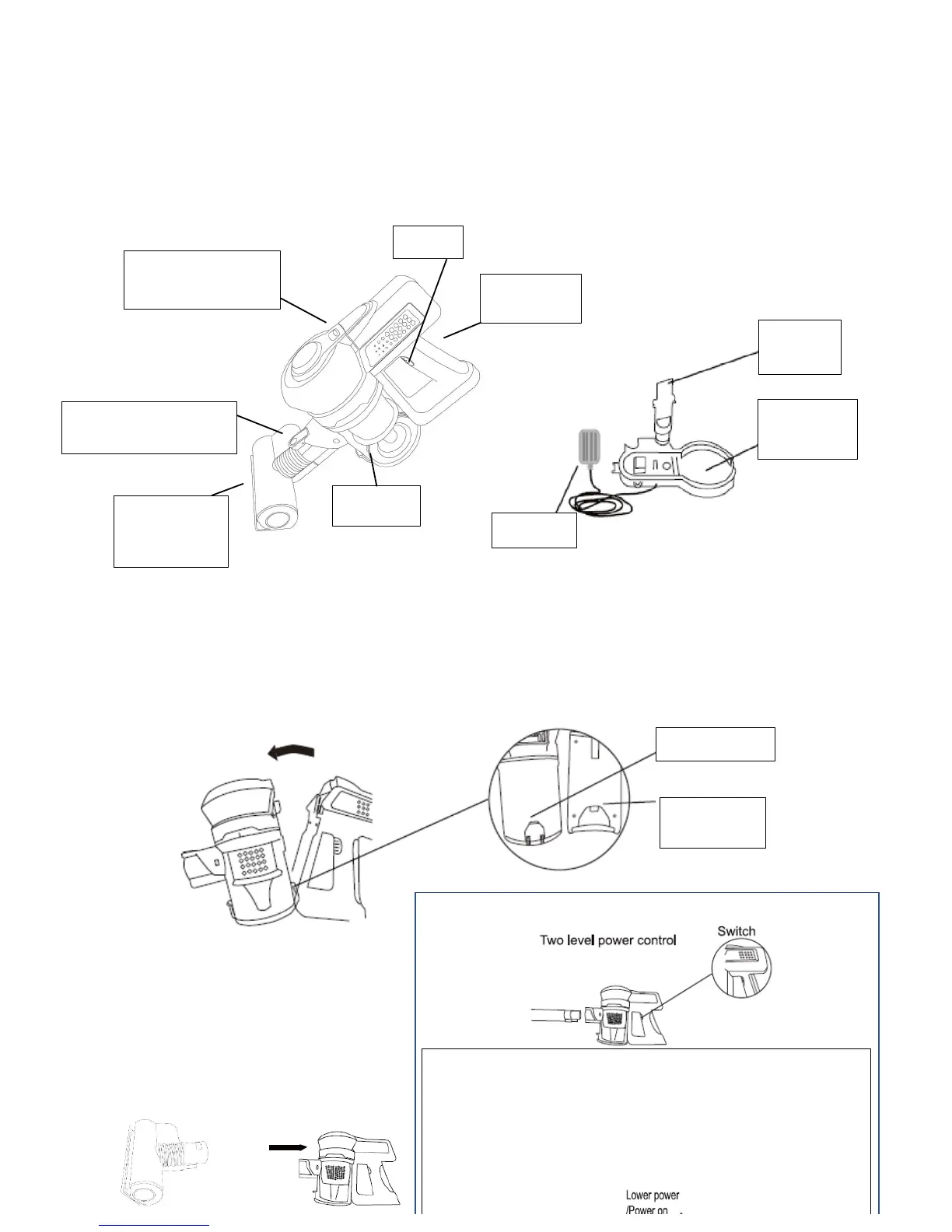 Two level power control

Switch

Lower power
/Power on