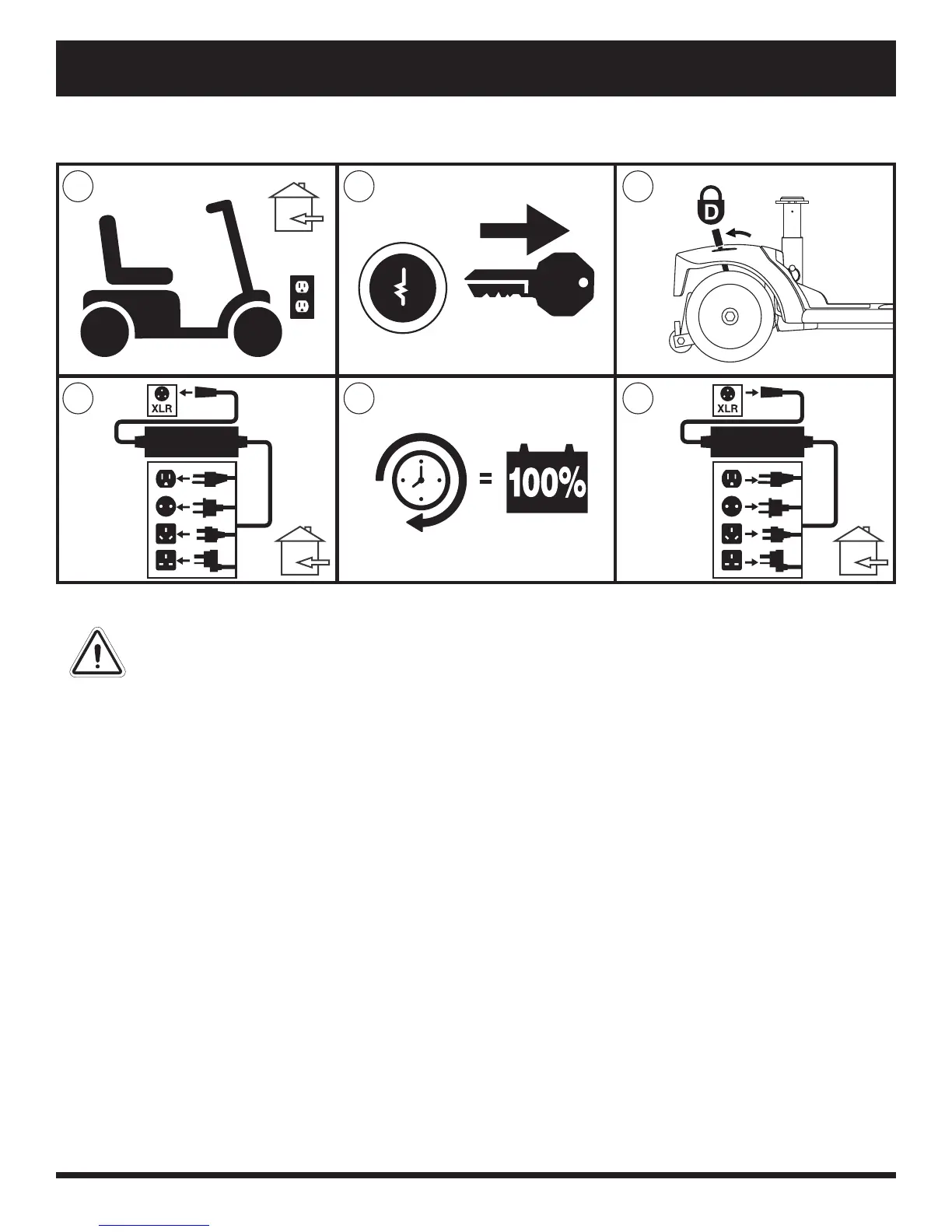 D

XLR

= 100%

XLR