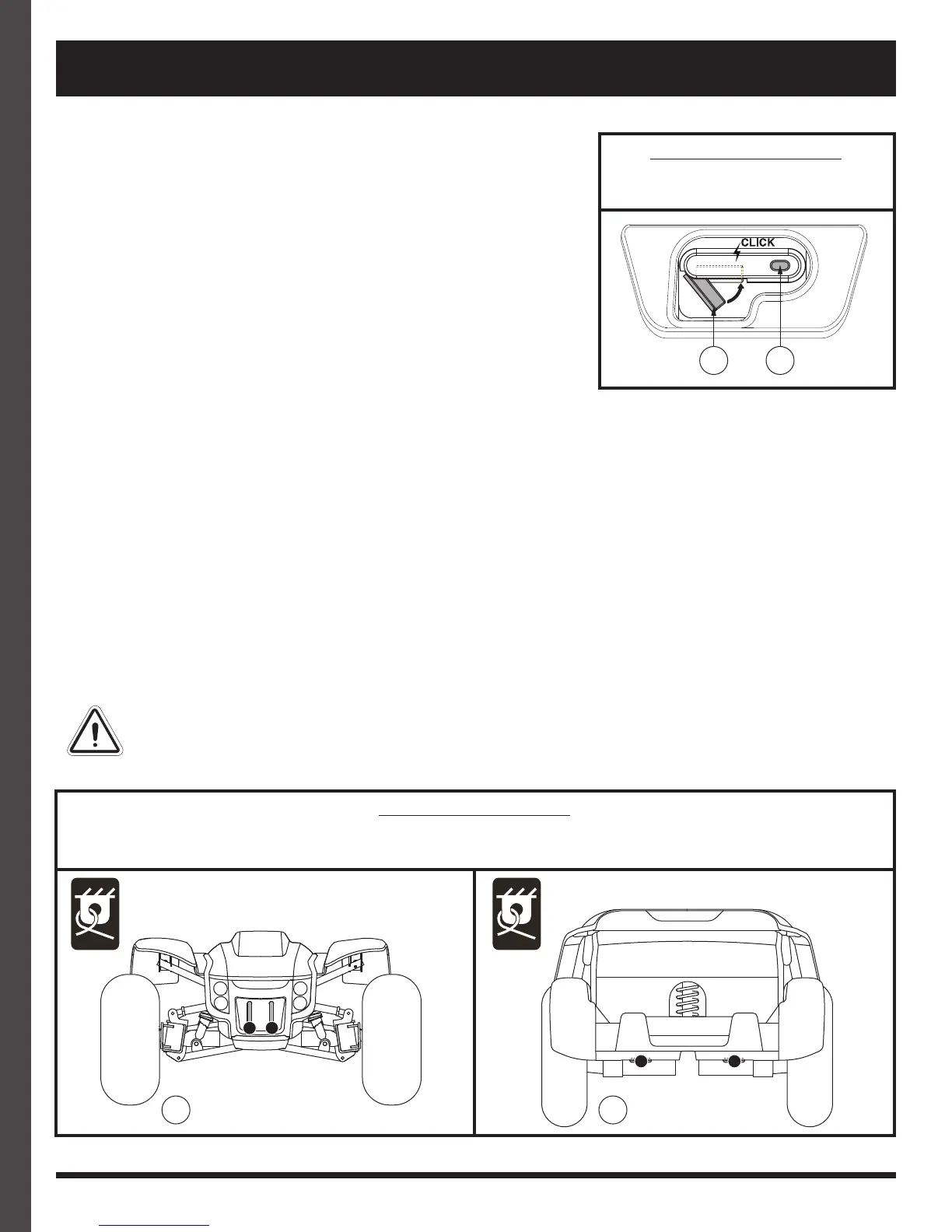 CLICK