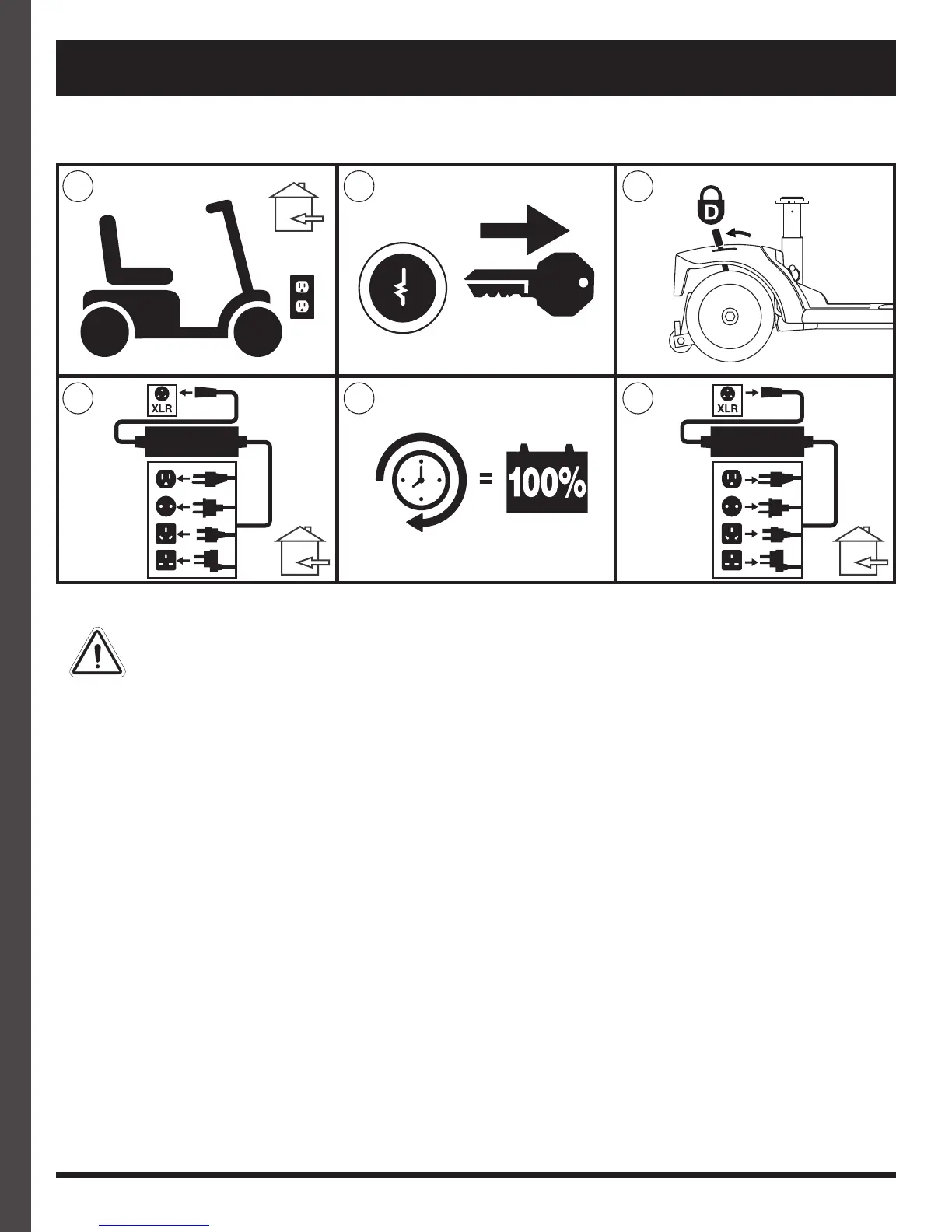 D

XLR

= 100%

XLR