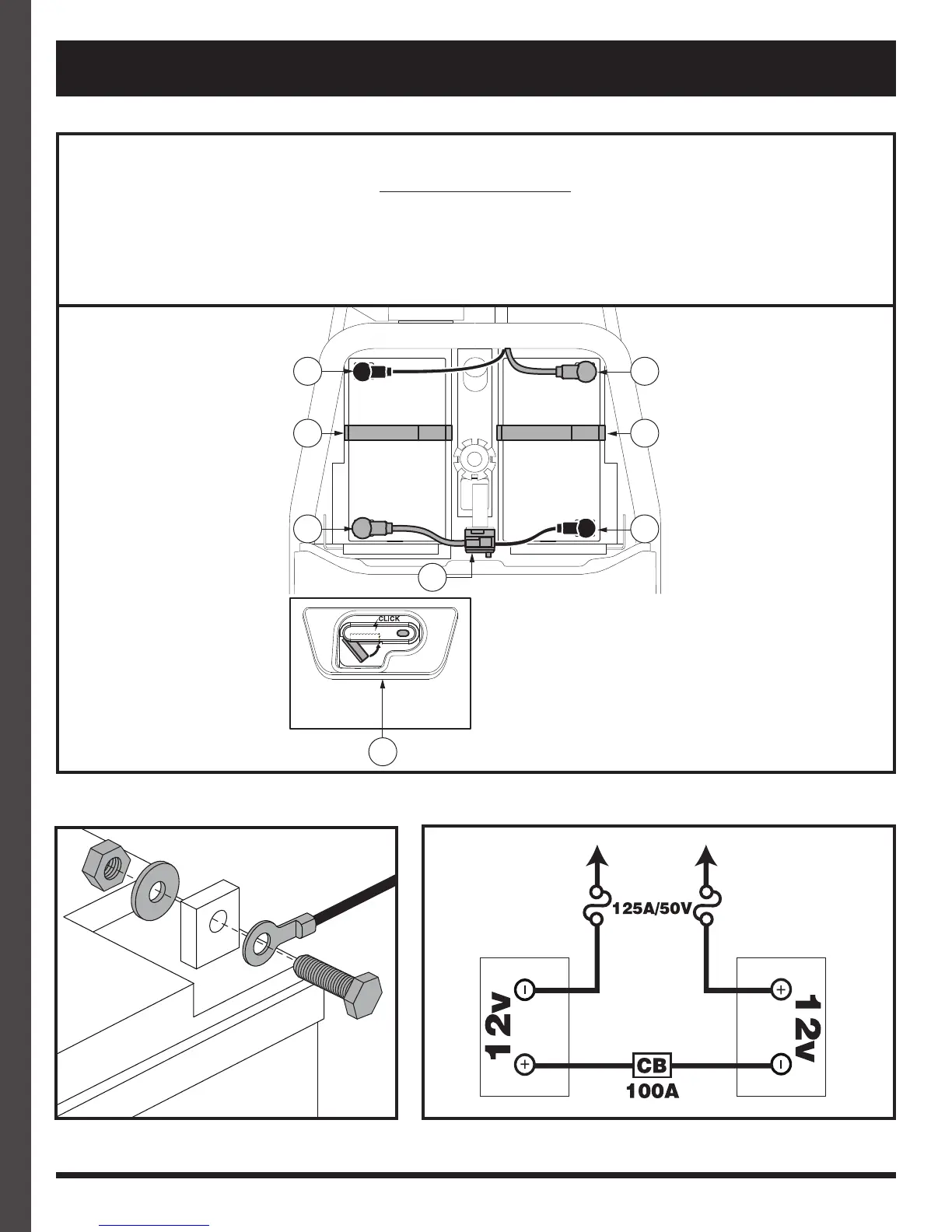 CLICK

125A/50V

12v

12v

CB

100A