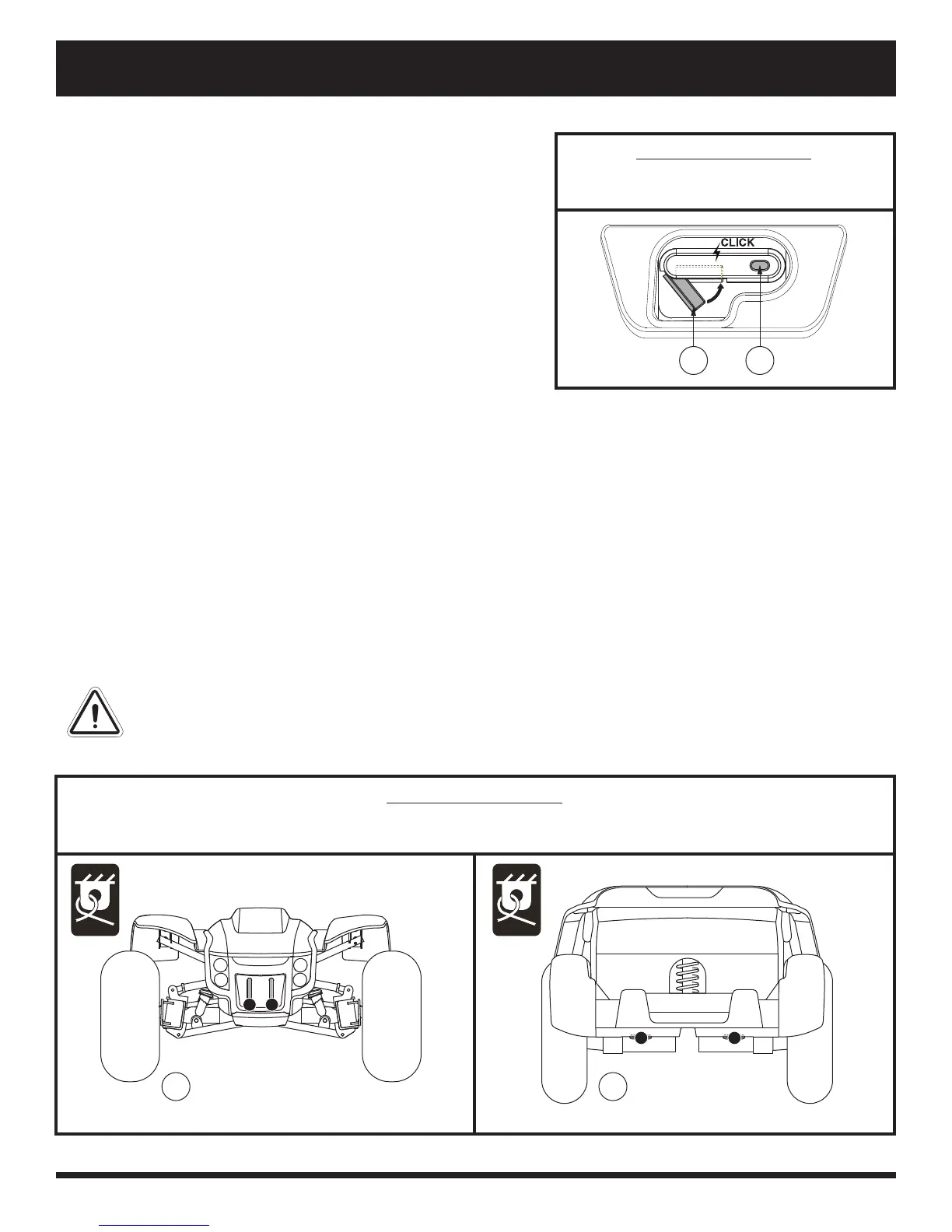 CLICK