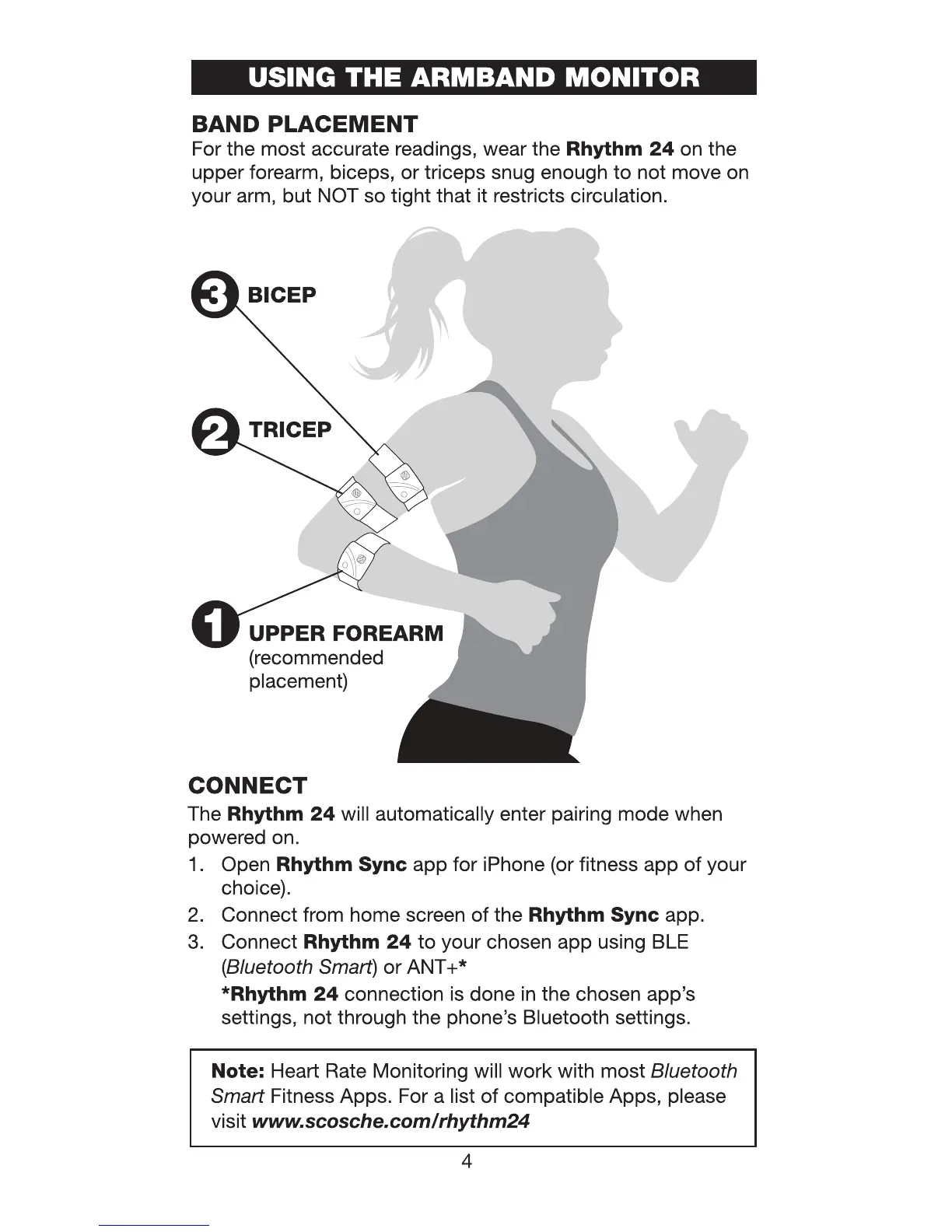 USING THE ARMBAND MONITOR

BAND PLACEMENT
For the most accurate readings, wear the Rhythm 24 on the upper forearm, biceps, or triceps snug enough to not move on your arm, but NOT so tight that it restricts circulation.

3 BICEP

2 TRICEP

1 UPPER FOREARM (recommended placement)

CONNECT
The Rhythm 24 will automatically enter pairing mode when powered on.
1. Open Rhythm Sync app for iPhone (or fitness app of your choice).
2. Connect from home screen of the Rhythm Sync app.
3. Connect Rhythm 24 to your chosen app using BLE (Bluetooth Smart) or ANT+*
*Rhythm 24 connection is done in the chosen app's settings, not through the phone's Bluetooth settings.

Note: Heart Rate Monitoring will work with most Bluetooth Smart Fitness Apps. For a list of compatible Apps, please visit www.scosche.com/rhythm24

4