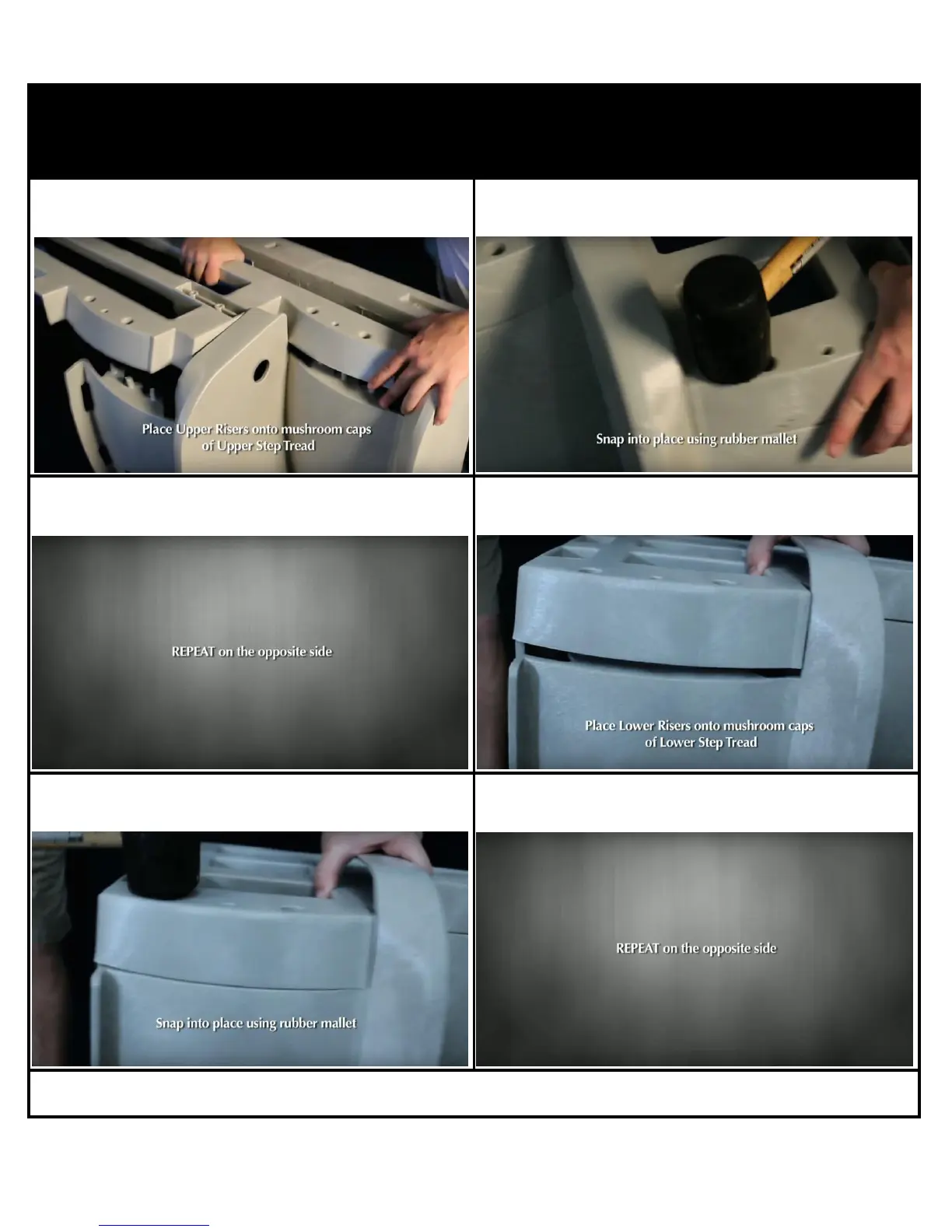 Place Upper Risers onto mushroom caps of Upper Step Tread

Snap into place using rubber mallet

REPEAT on the opposite side

Place Lower Risers onto mushroom caps of Lower Step Tread

Snap into place using rubber mallet

REPEAT on the opposite side