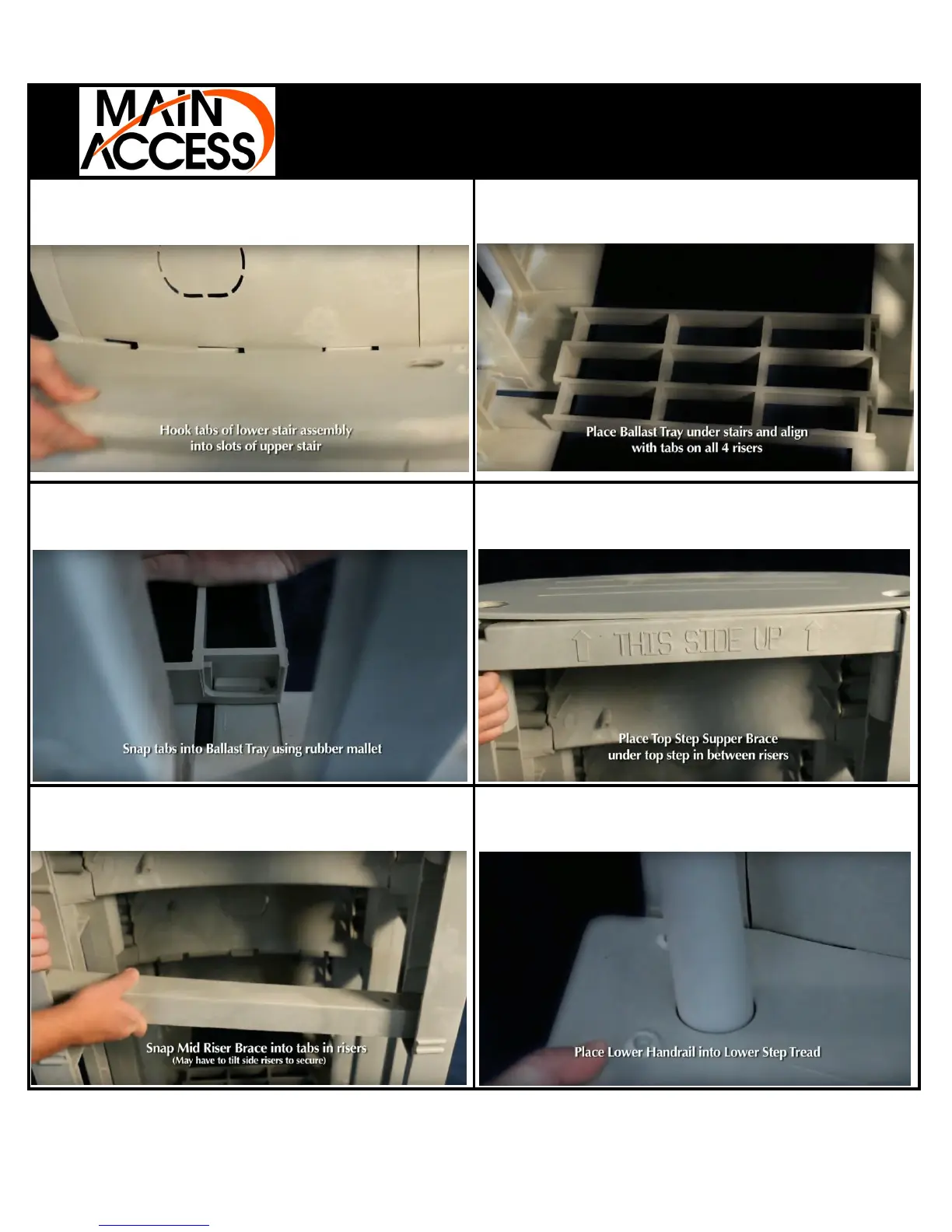 MAIN ACCESS

Hook tabs of lower stair assembly into slots of upper stair

Place Ballast Tray under stairs and align with tabs on all 4 risers

Snap tabs into Ballast Tray using rubber mallet

THIS SIDE UP

Place Top Step Supper Brace under top step in between risers

Snap Mid Riser Brace into tabs in risers
(May have to tilt side risers to secure)

Place Lower Handrail into Lower Step Tread