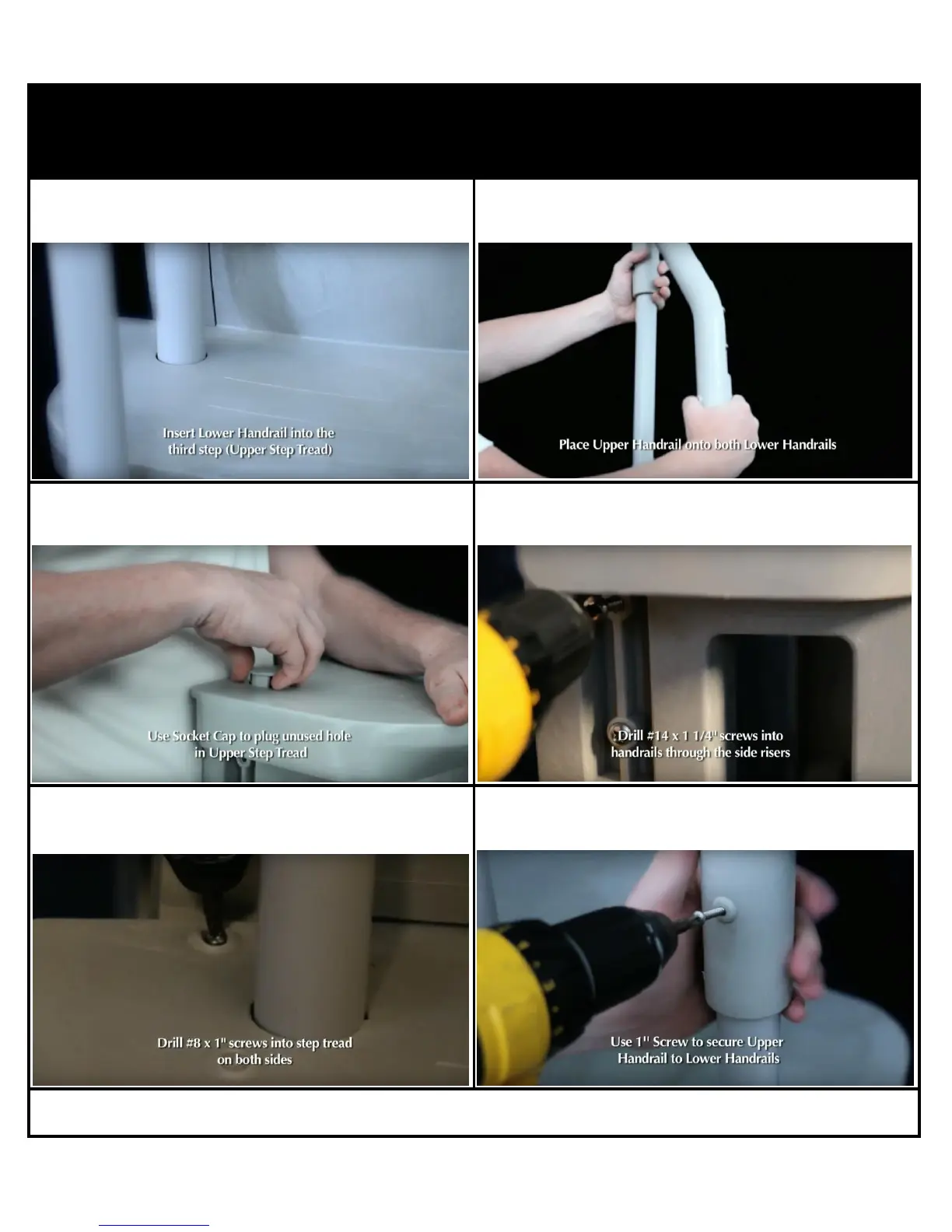 Insert Lower Handrail into the third step (Upper Step Tread)

Place Upper Handrail onto both Lower Handrails

Use Socket Cap to plug unused hole in Upper Step Tread

Drill #14 x 1 1/4" screws into handrails through the side risers

Drill #8 x 1" screws into step tread on both sides

Use 1" Screw to secure Upper Handrail to Lower Handrails