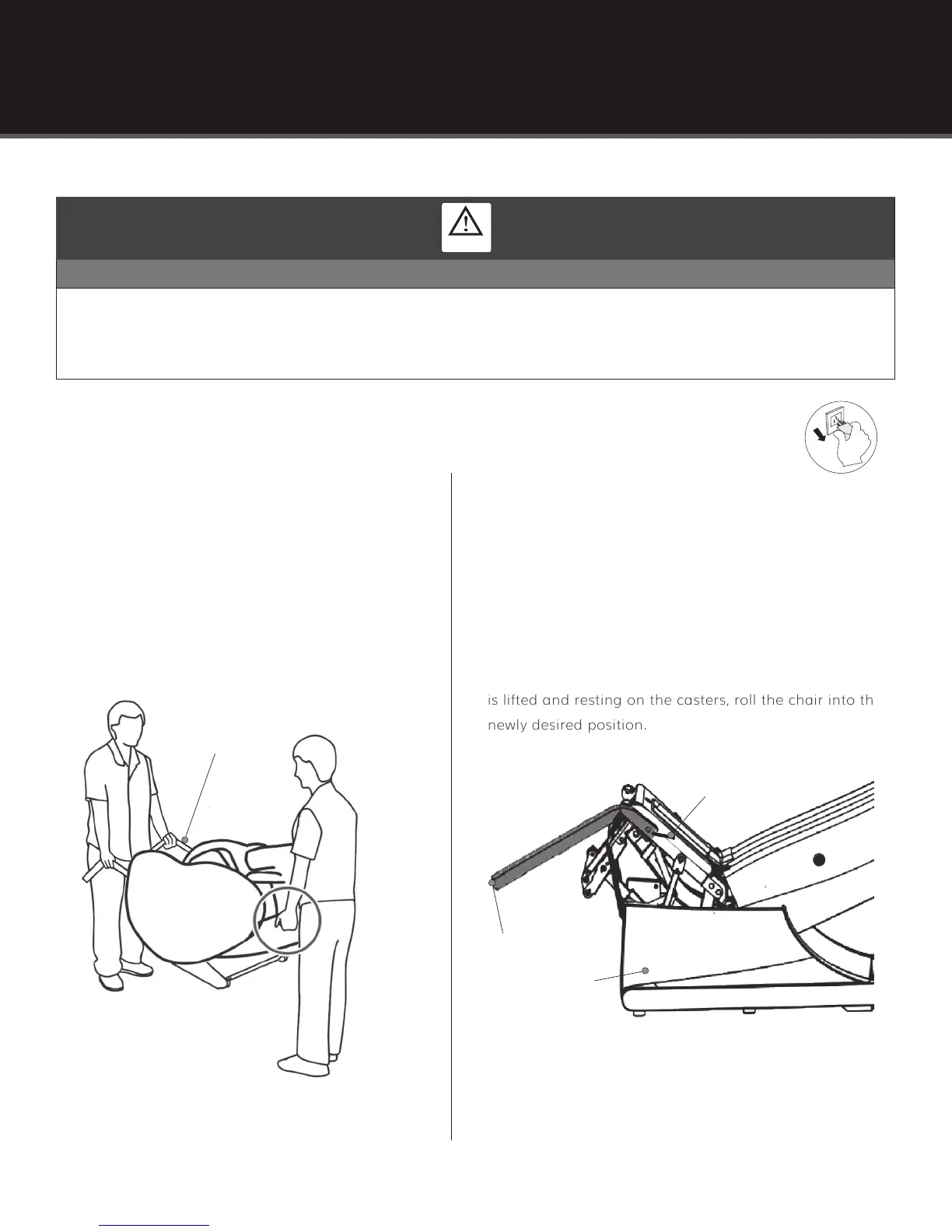 is lifted and resting on the casters, roll the chair into th newly desired position.