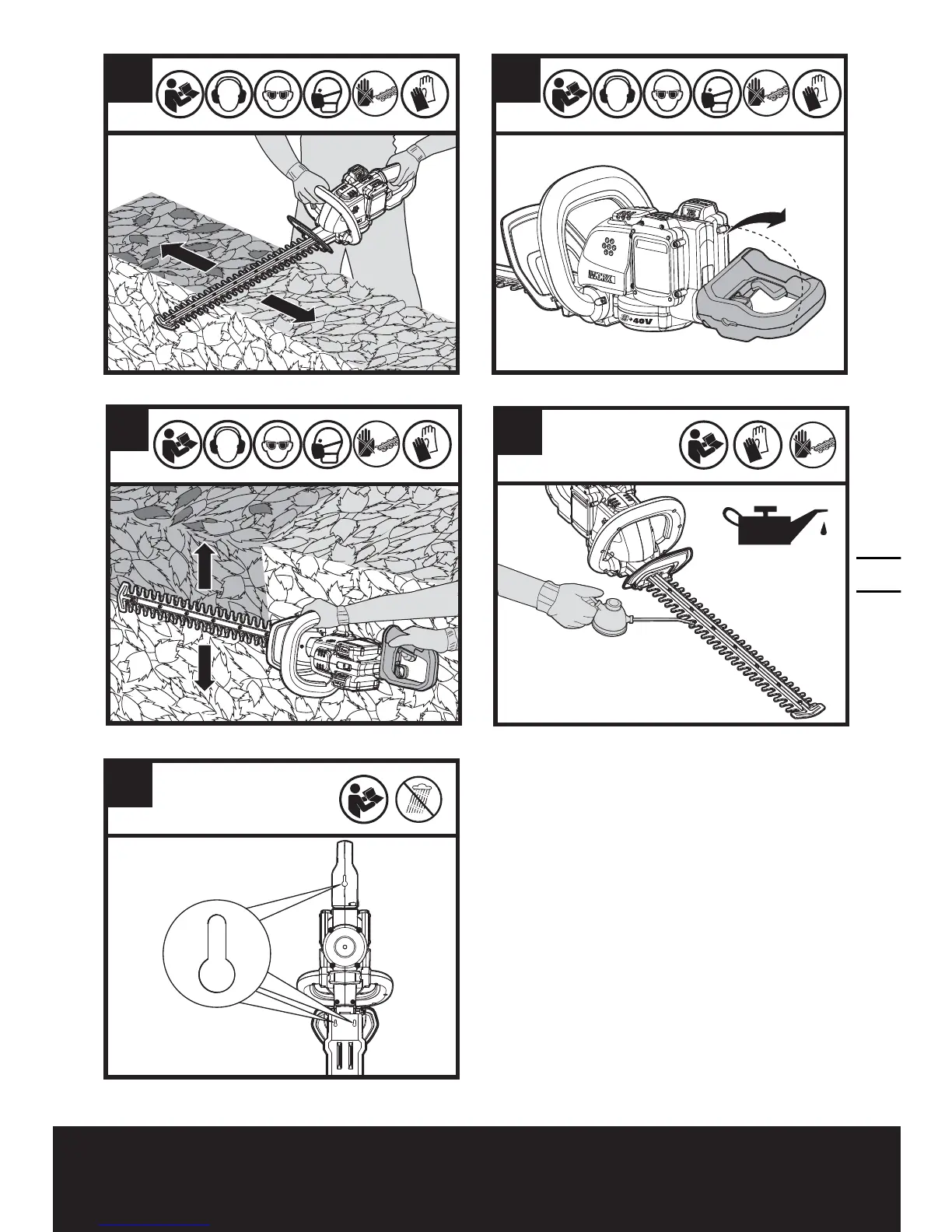 WORX

40V