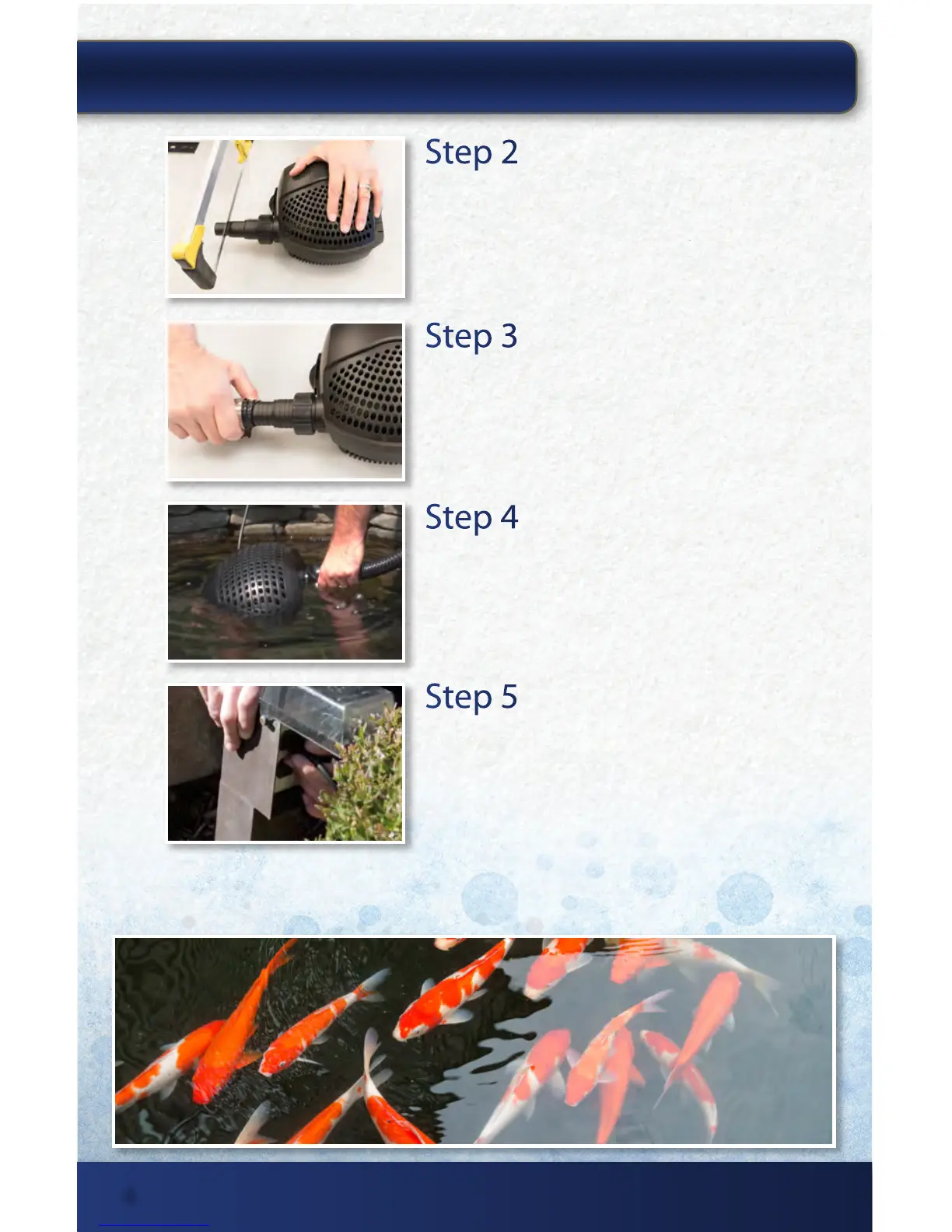 Step 2

Step 3

Step 4

Step 5