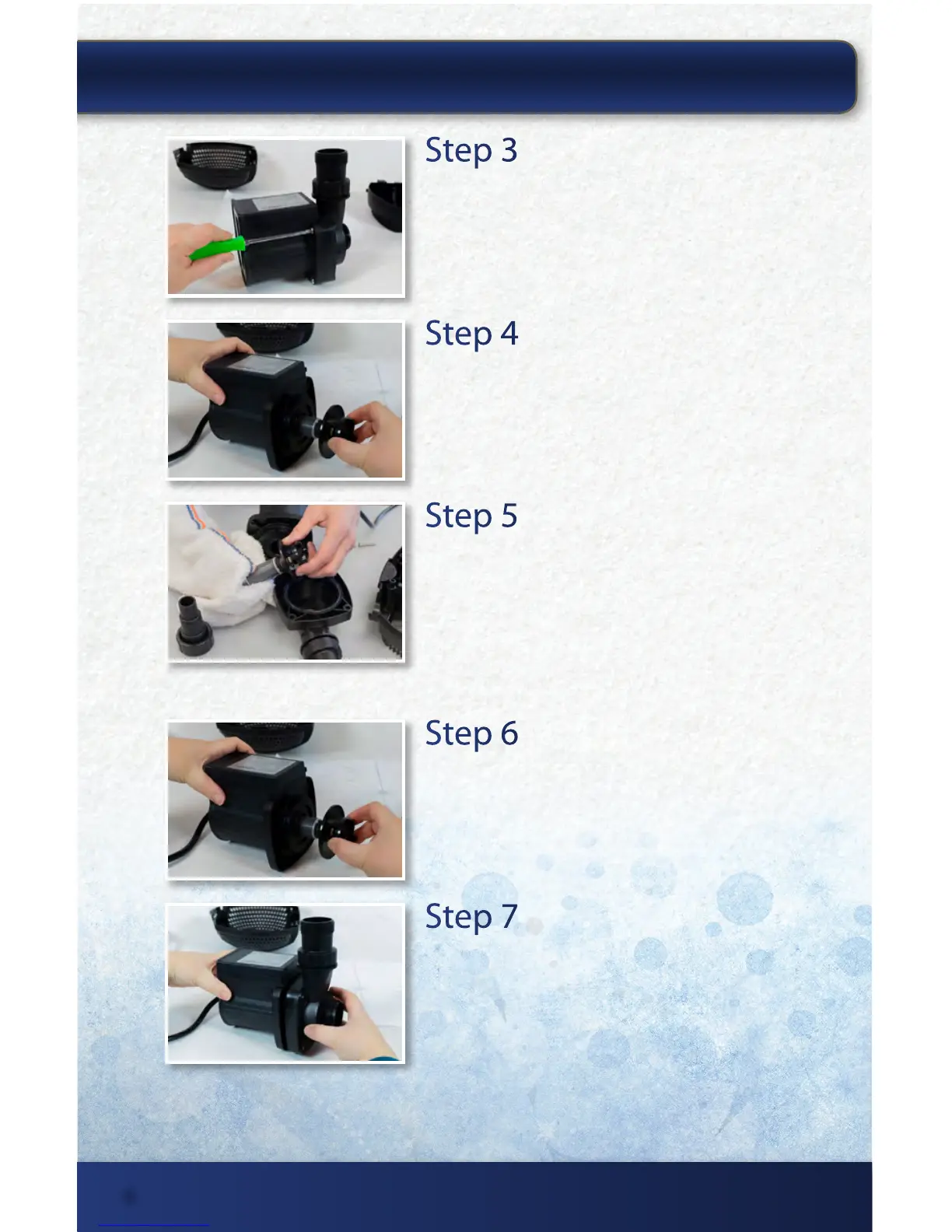 Step 3

Step 4

Step 5

Step 6

Step 7