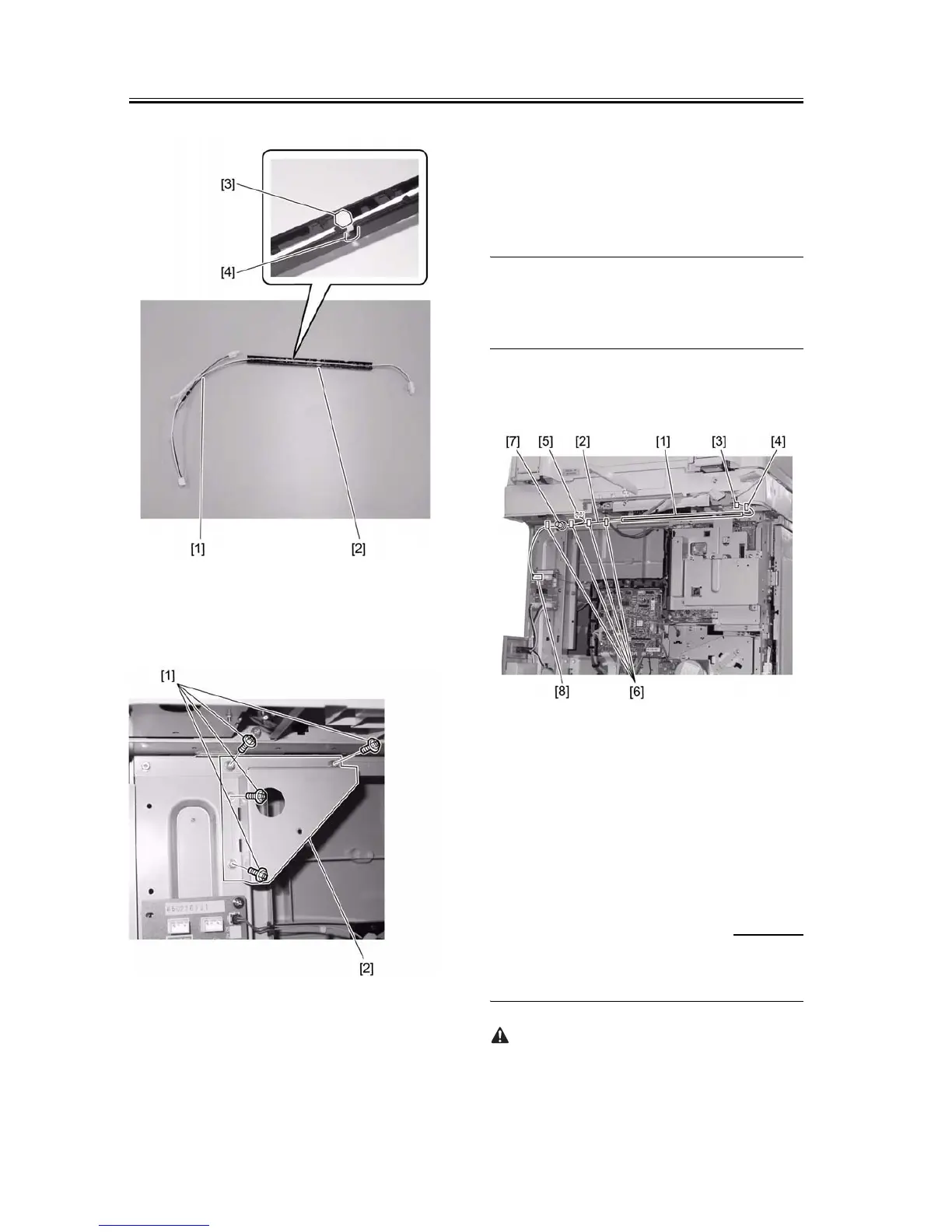 [3]

[4]

[1]

[2]

[1]

[2]

[7] [5] [2] [1] [3] [4]

[8] [6]