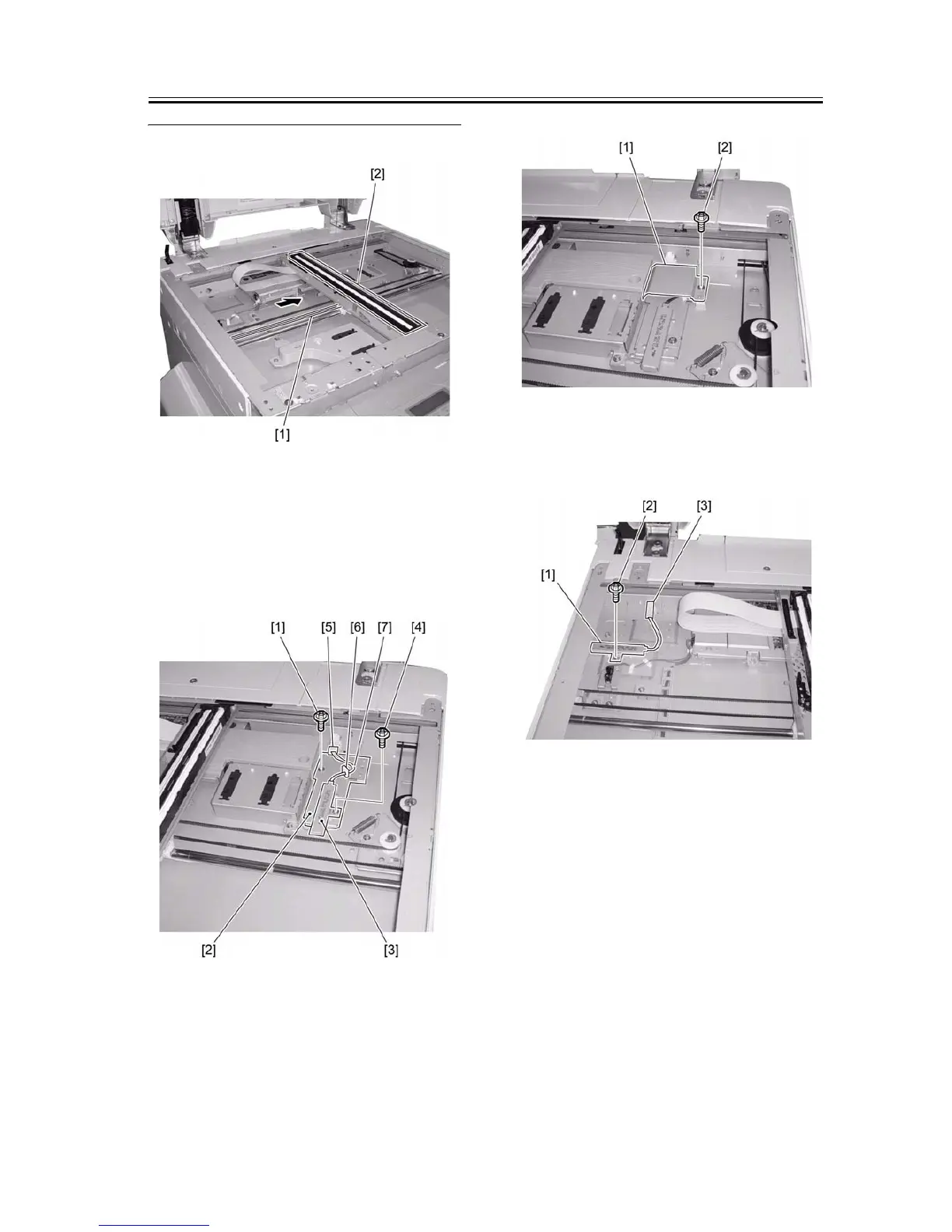 [2]

[1]

[1] [5] [6] [7] [4]

[2] [3]

[1] [2]

[2] [3]

[1]