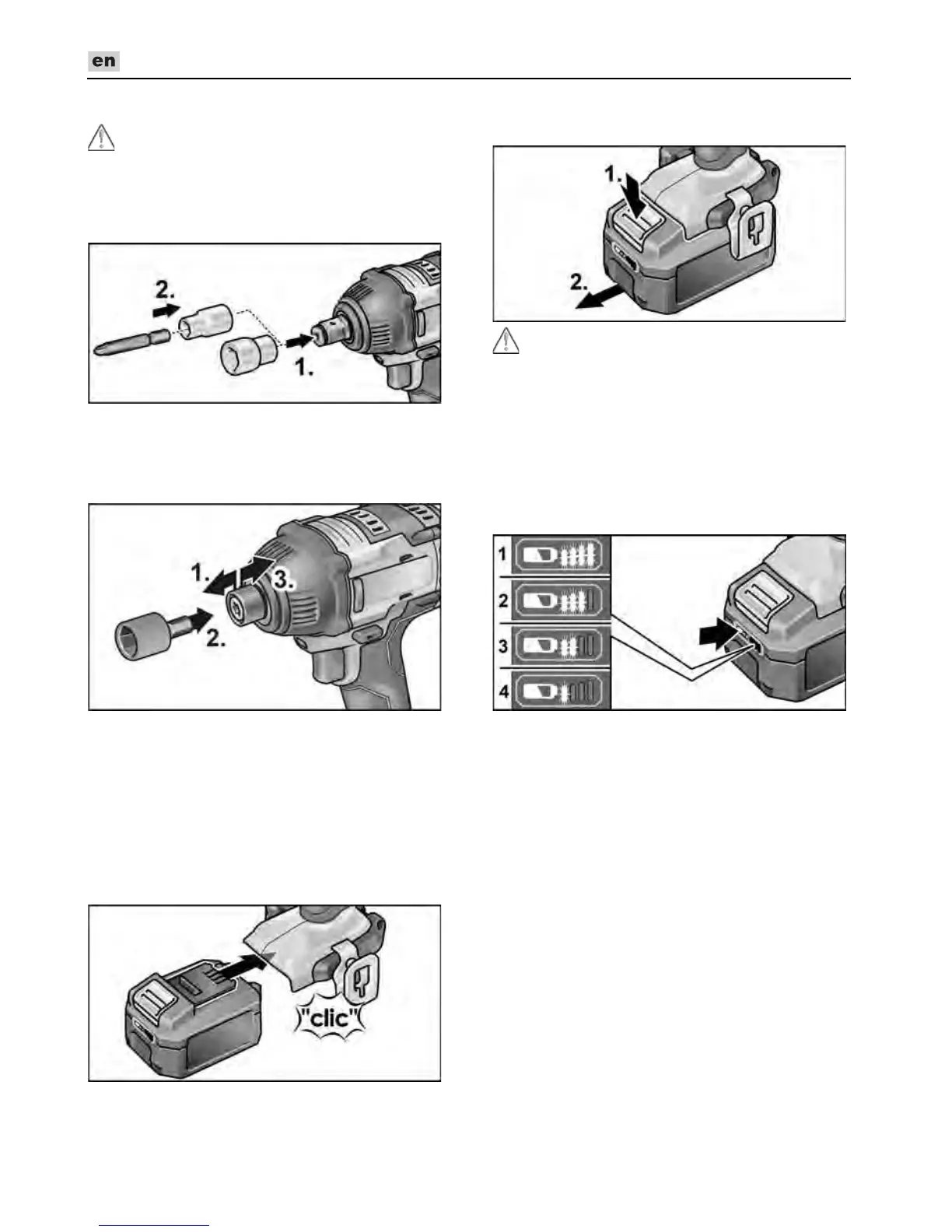 en

2.

1.

1.

3.

2.

"clic"

1.

2.

1

2

3

4