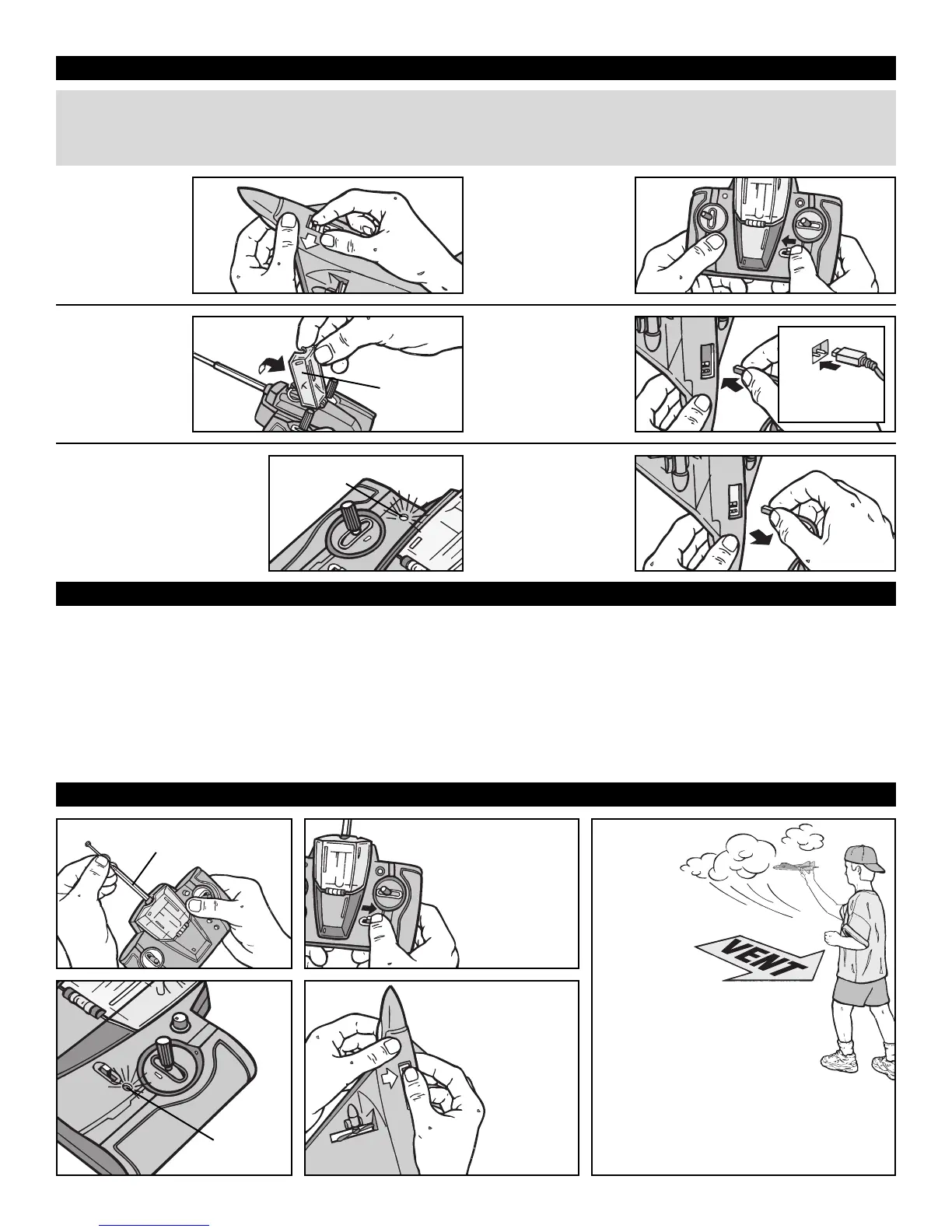 VENT