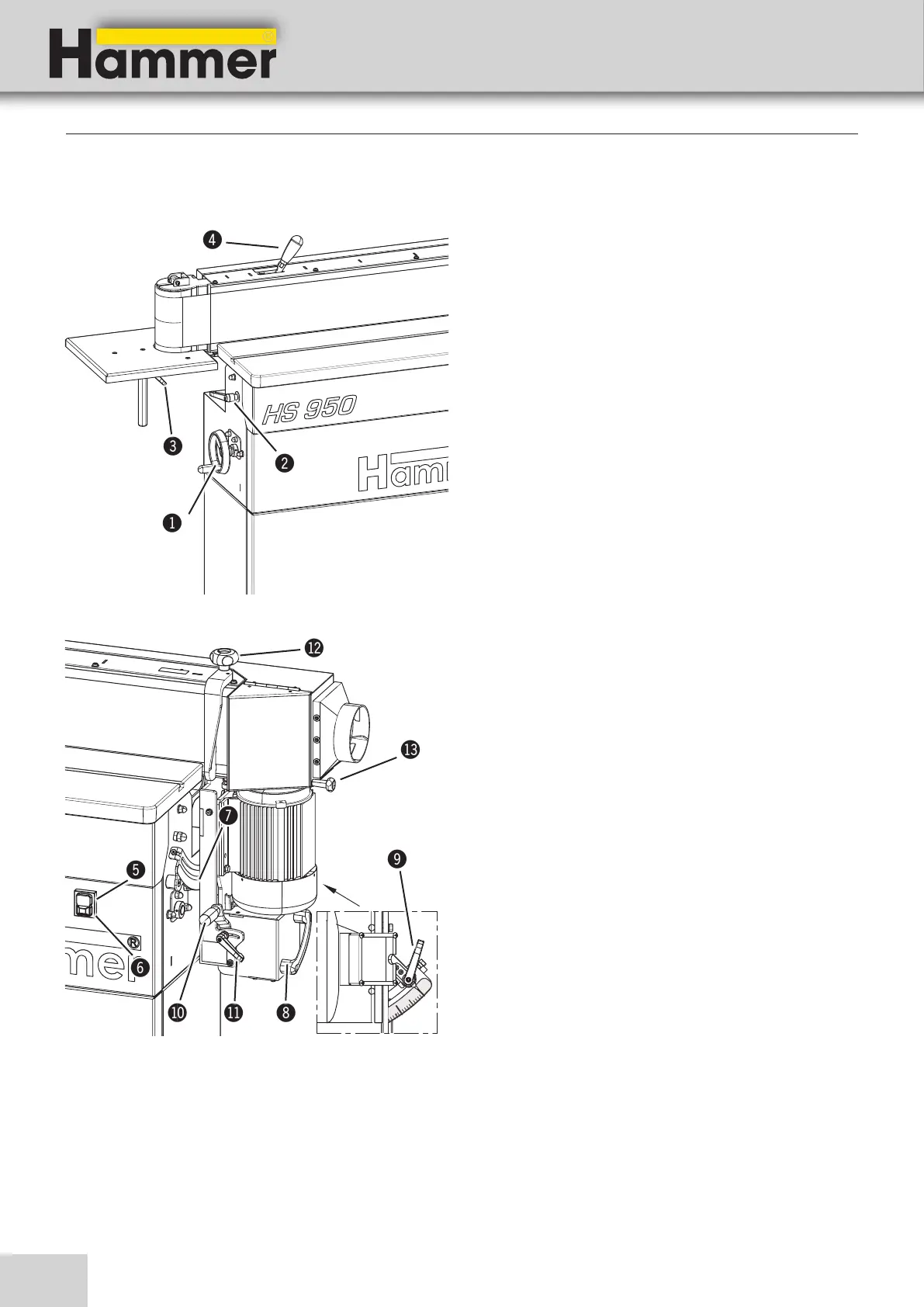 Hammer®

4

HS 950

Hamm

3

2

1

12

13

7

9

5

6

mer

10

11

8