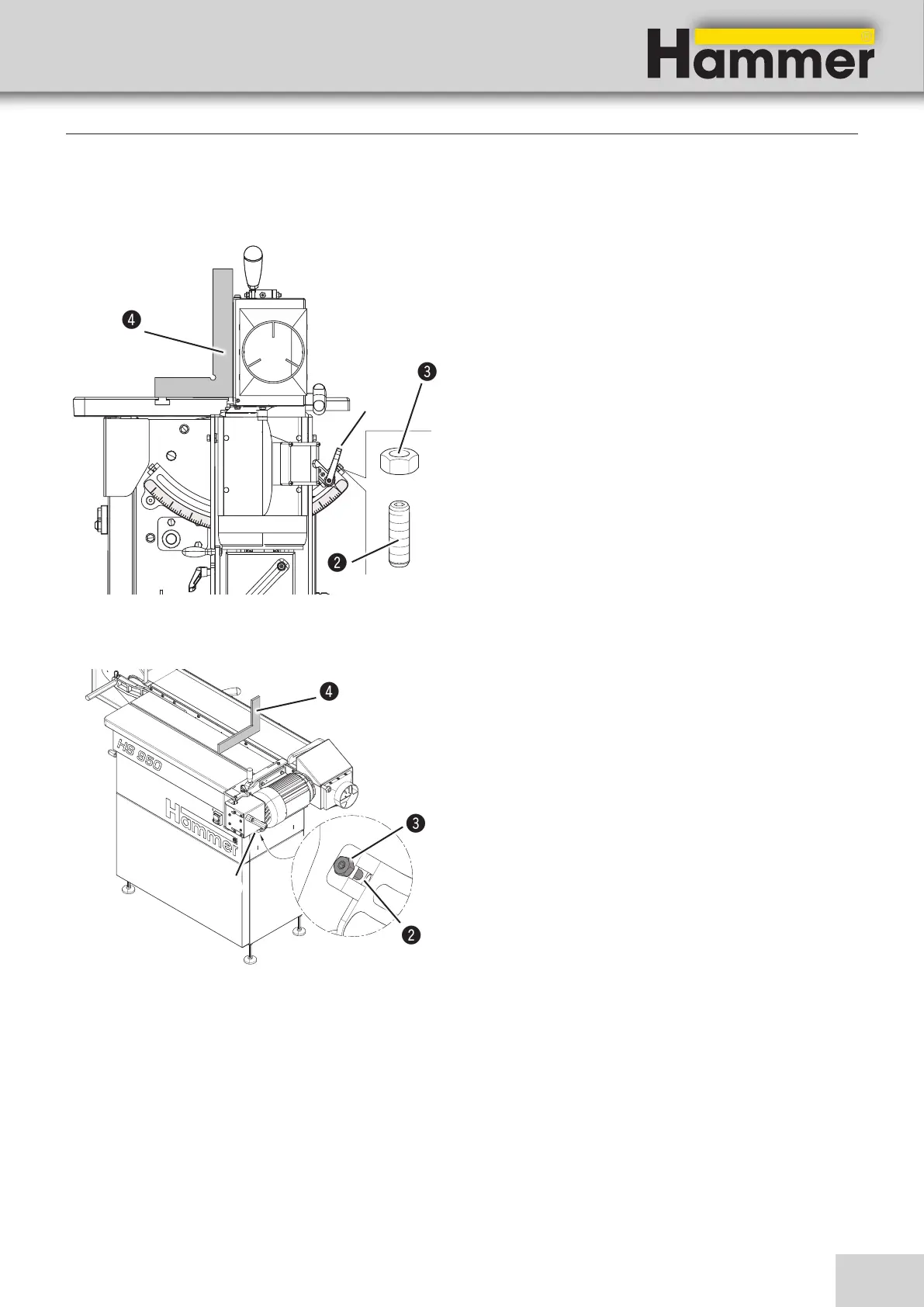 Hammer

4

3

2

4

HS 950

Hammer

3

2