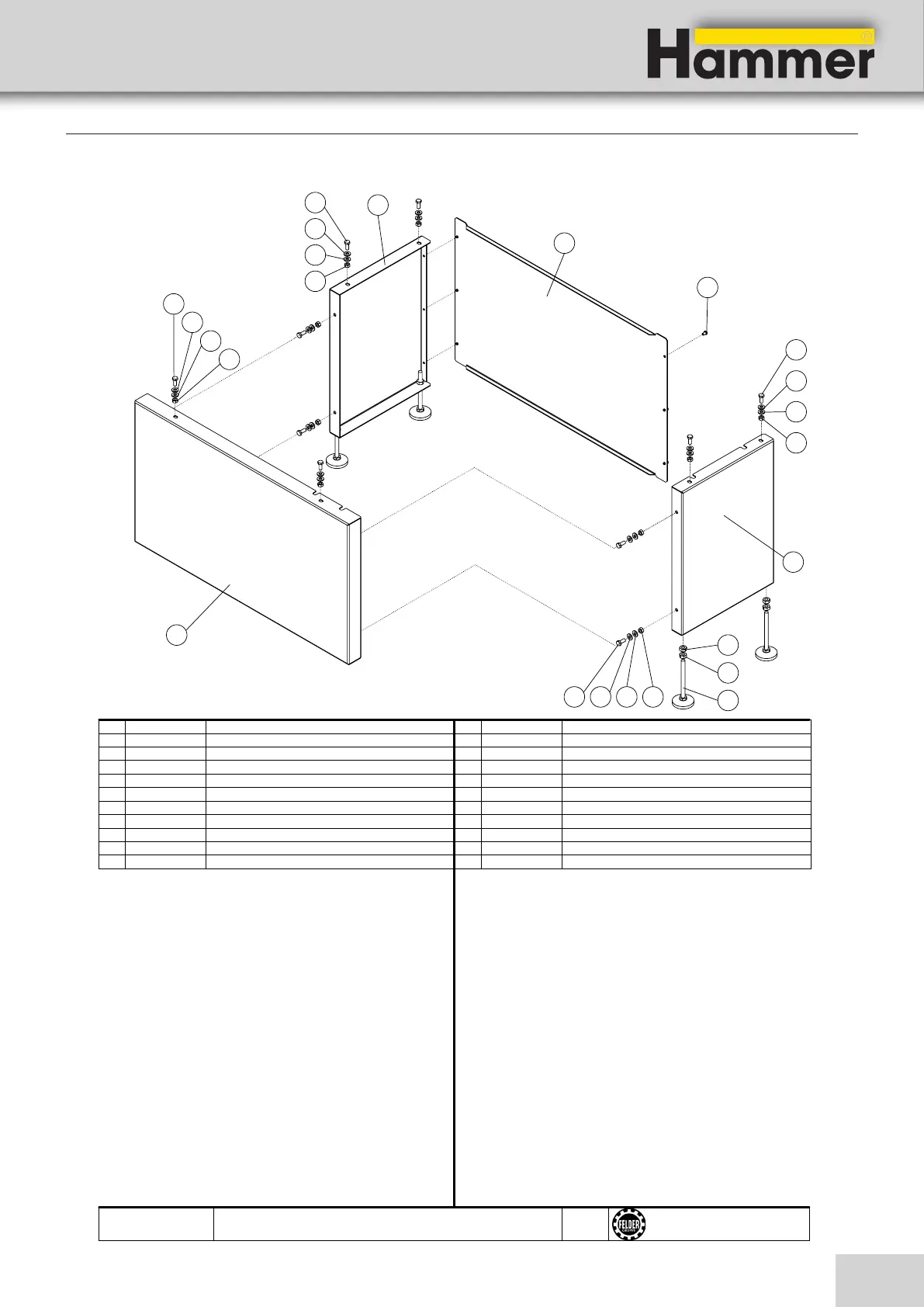 Hammer®

FELDER GROUP