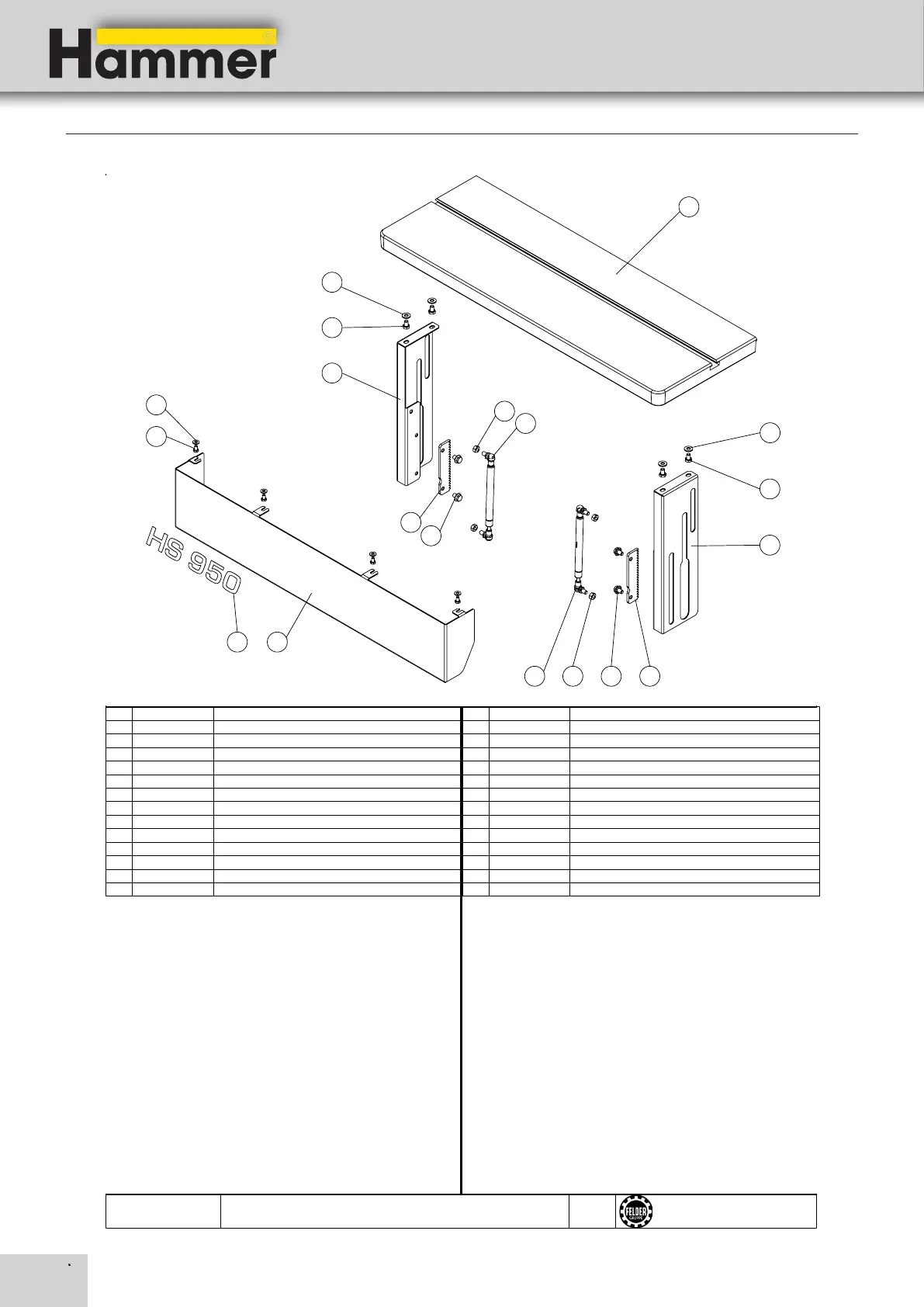 Hammer®

HS 950

FELDER GRUPPE