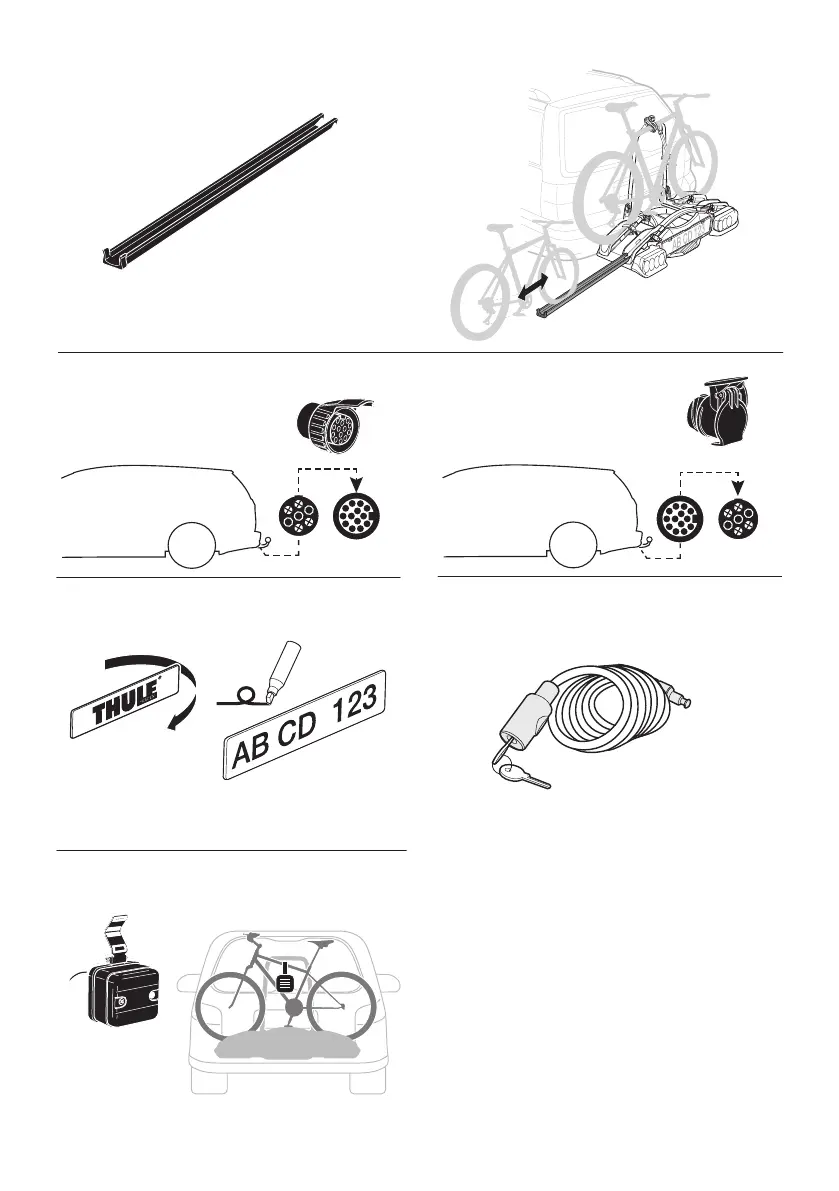 THULE

AB CD 123