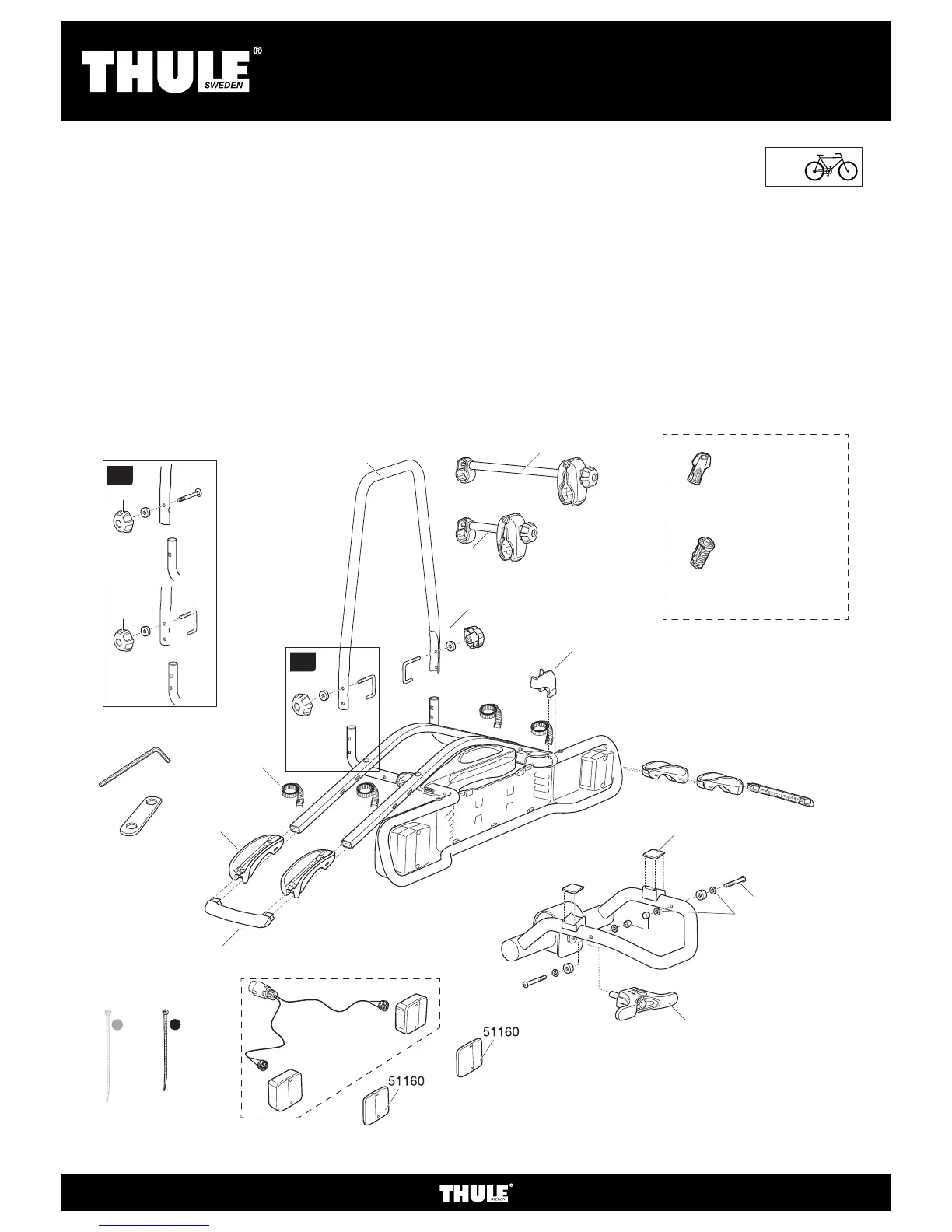 THULE®
SWEDEN

51160

51160

THULE®
SWEDEN