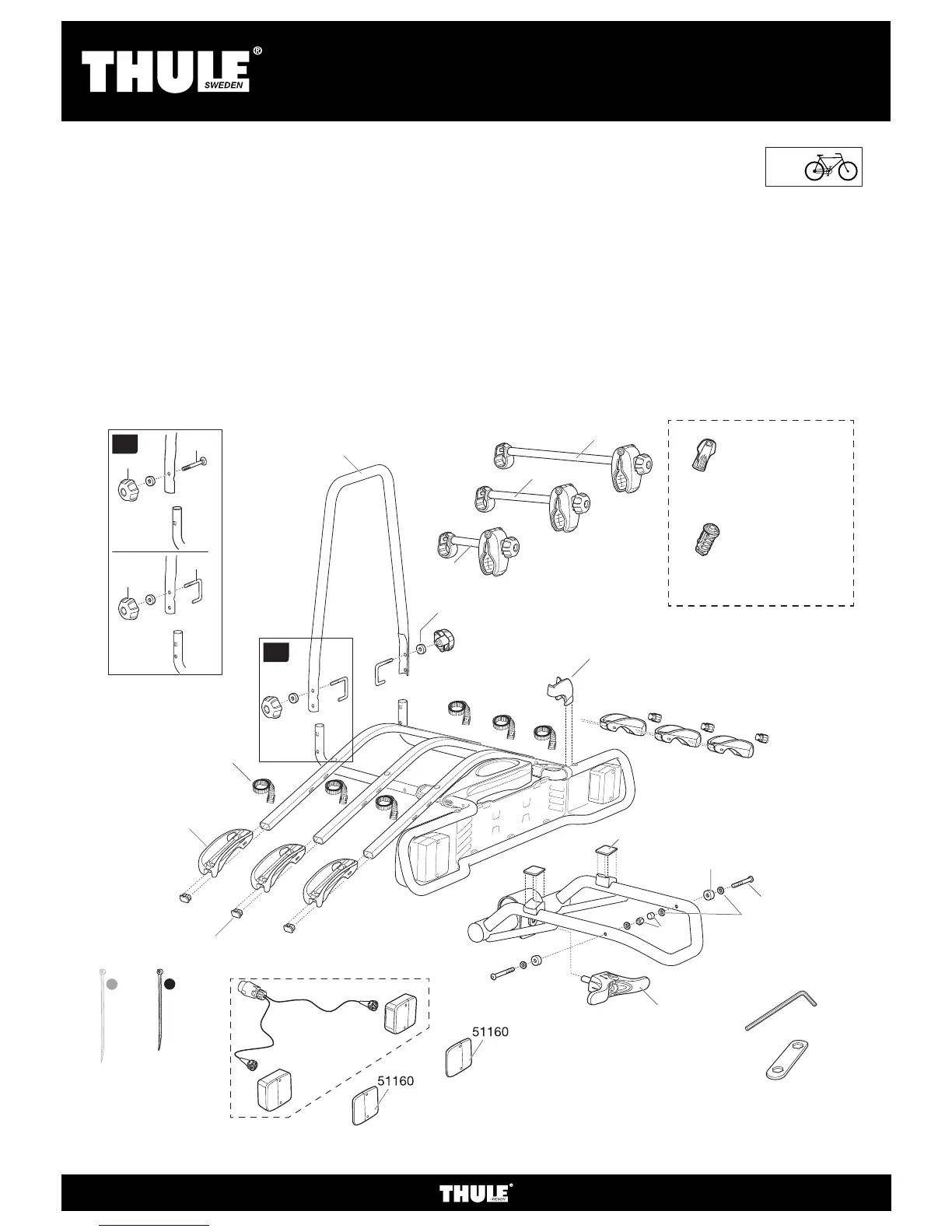 THULE®
SWEDEN

51160

51160

THULE®
SWEDEN