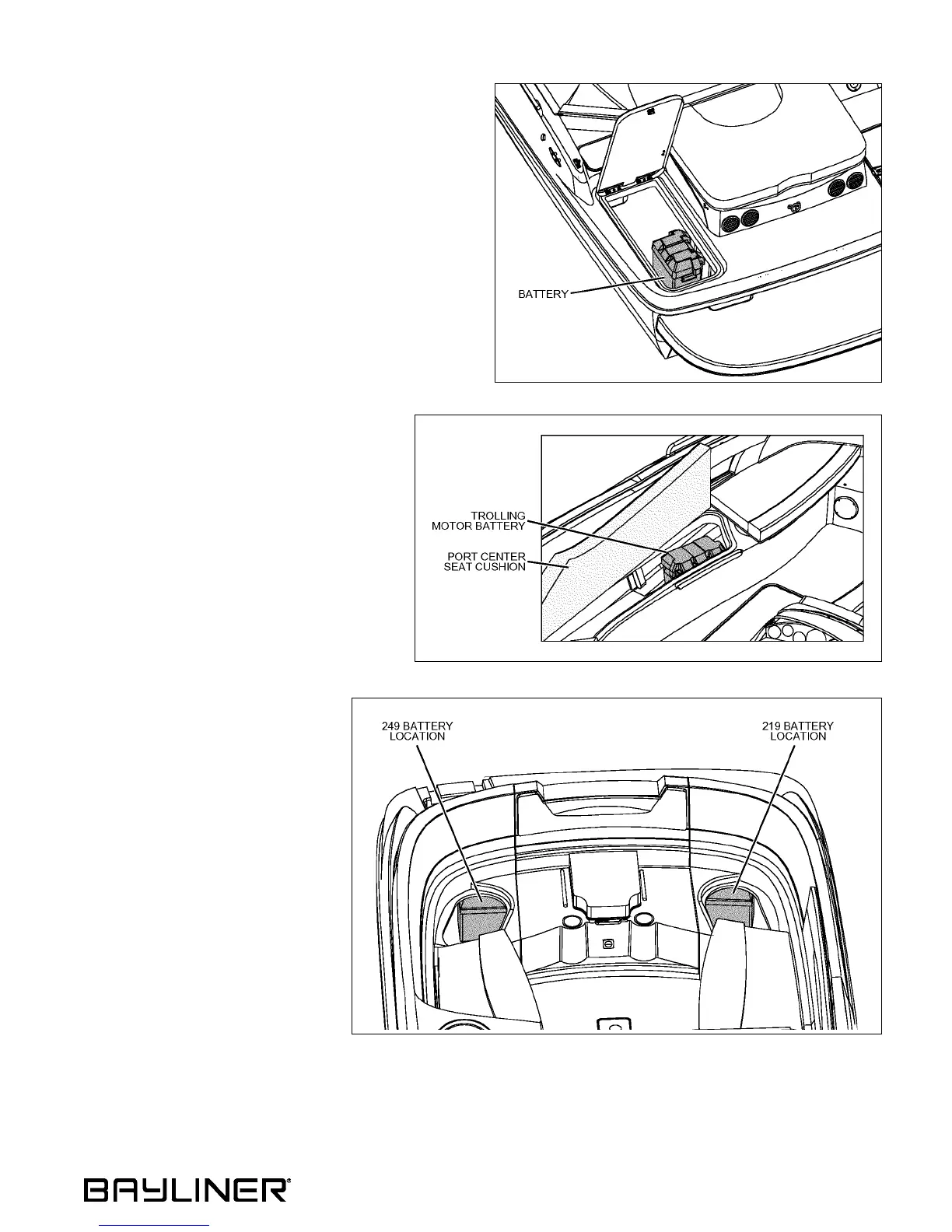 BATTERY

TROLLING MOTOR BATTERY

PORT CENTER SEAT CUSHION

249 BATTERY LOCATION

219 BATTERY LOCATION

BAYLINER®