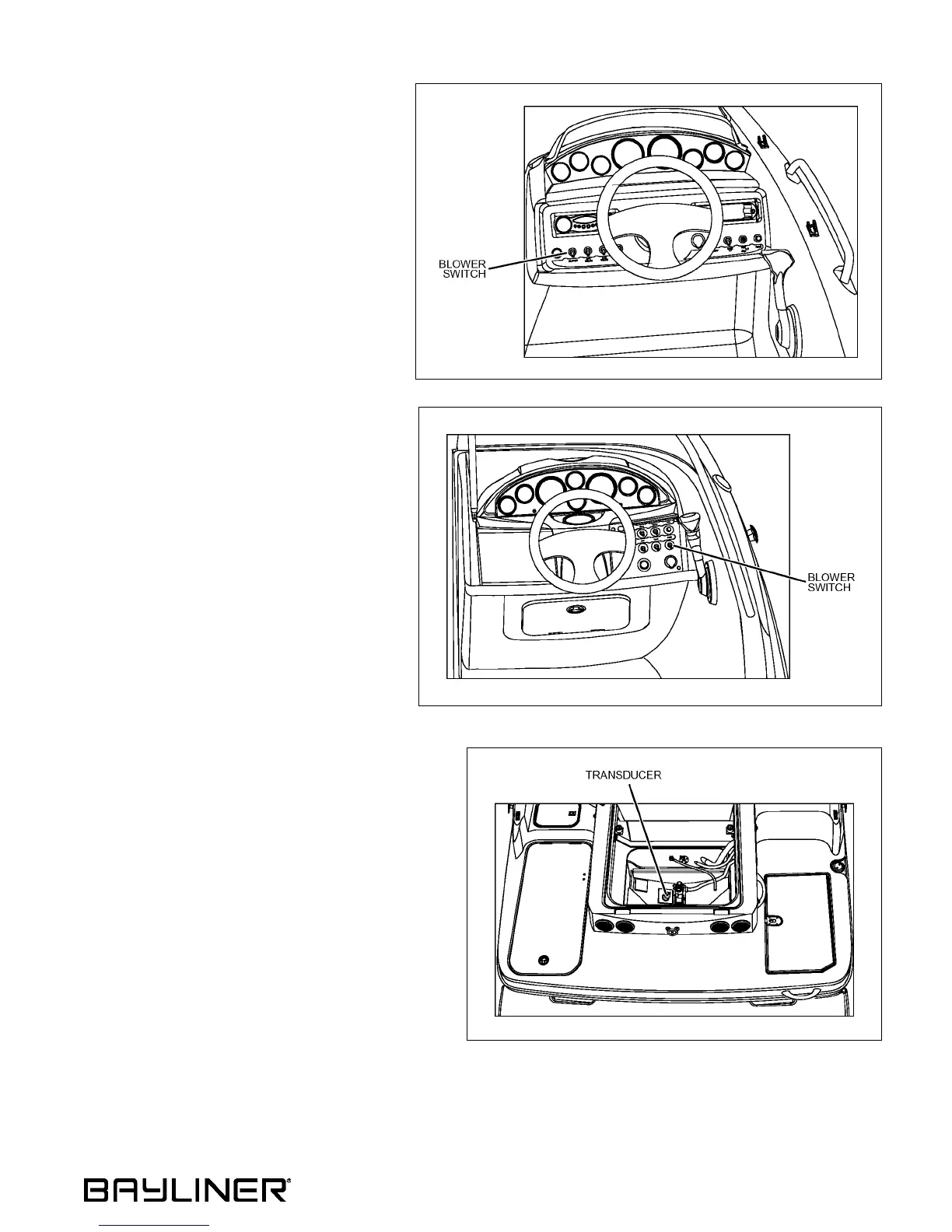 BLOWER SWITCH

BLOWER SWITCH

TRANSDUCER

BAYLINER®