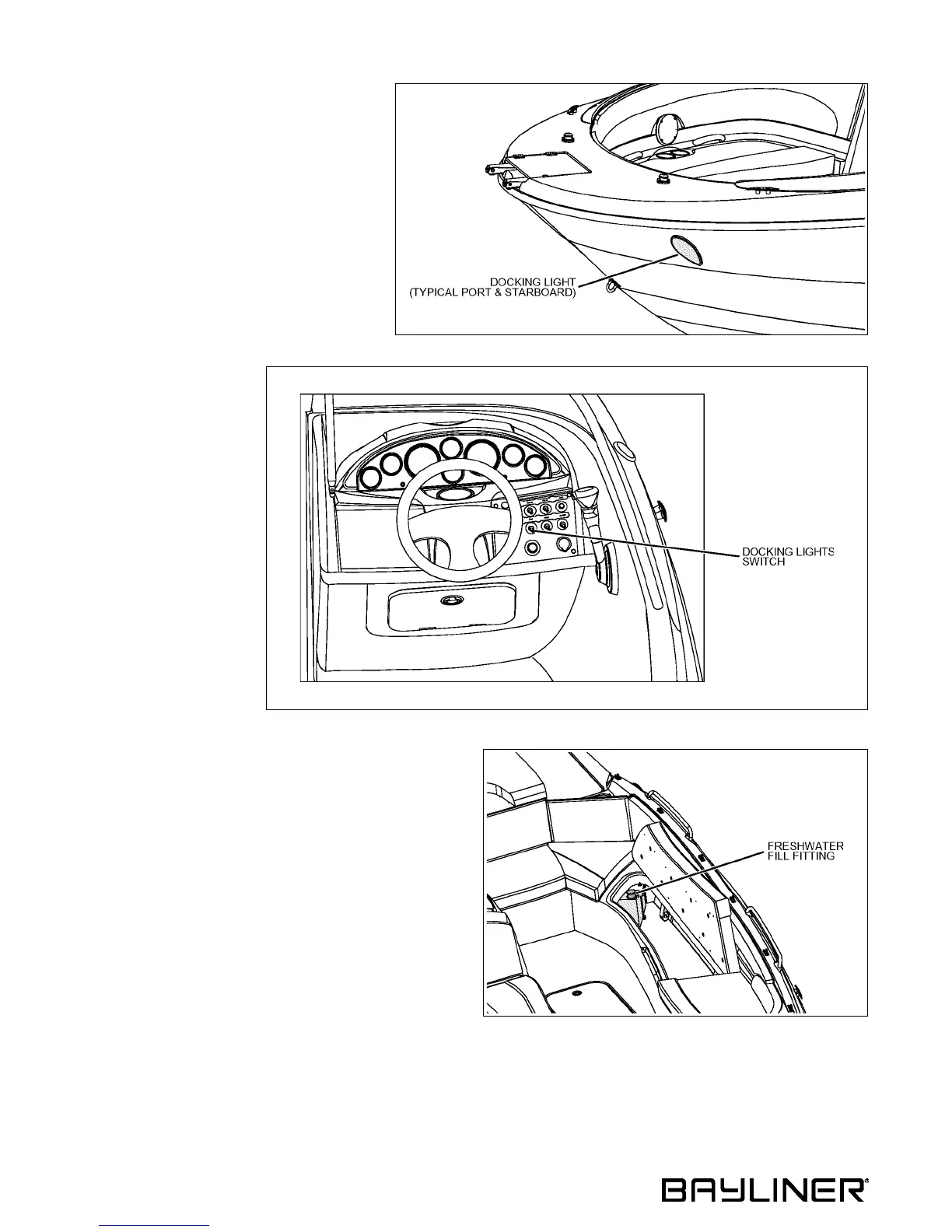 DOCKING LIGHT
(TYPICAL PORT & STARBOARD)

DOCKING LIGHTS
SWITCH

FRESHWATER
FILL FITTING

BAYLINER®