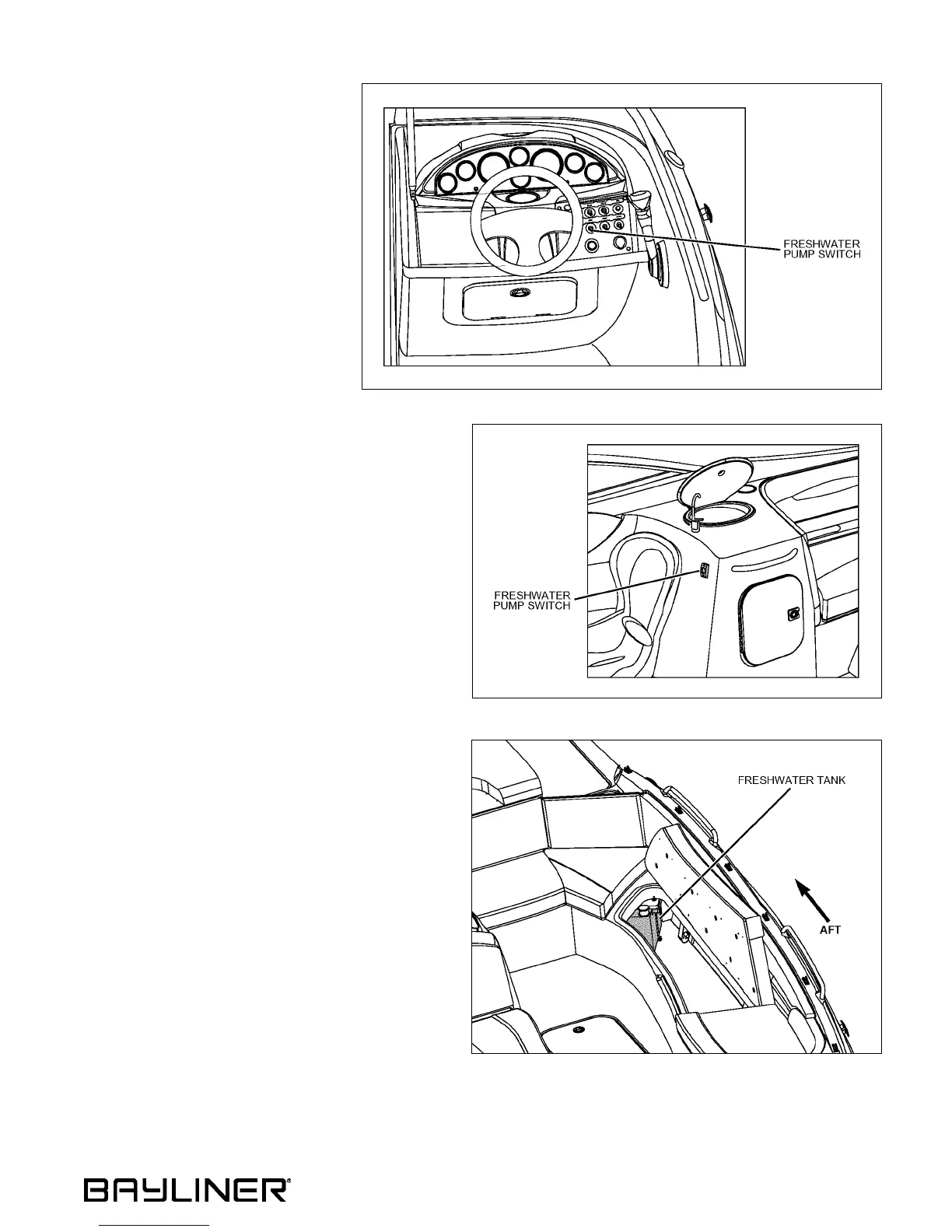 FRESHWATER PUMP SWITCH

FRESHWATER PUMP SWITCH

FRESHWATER TANK

AFT

BAYLINER®