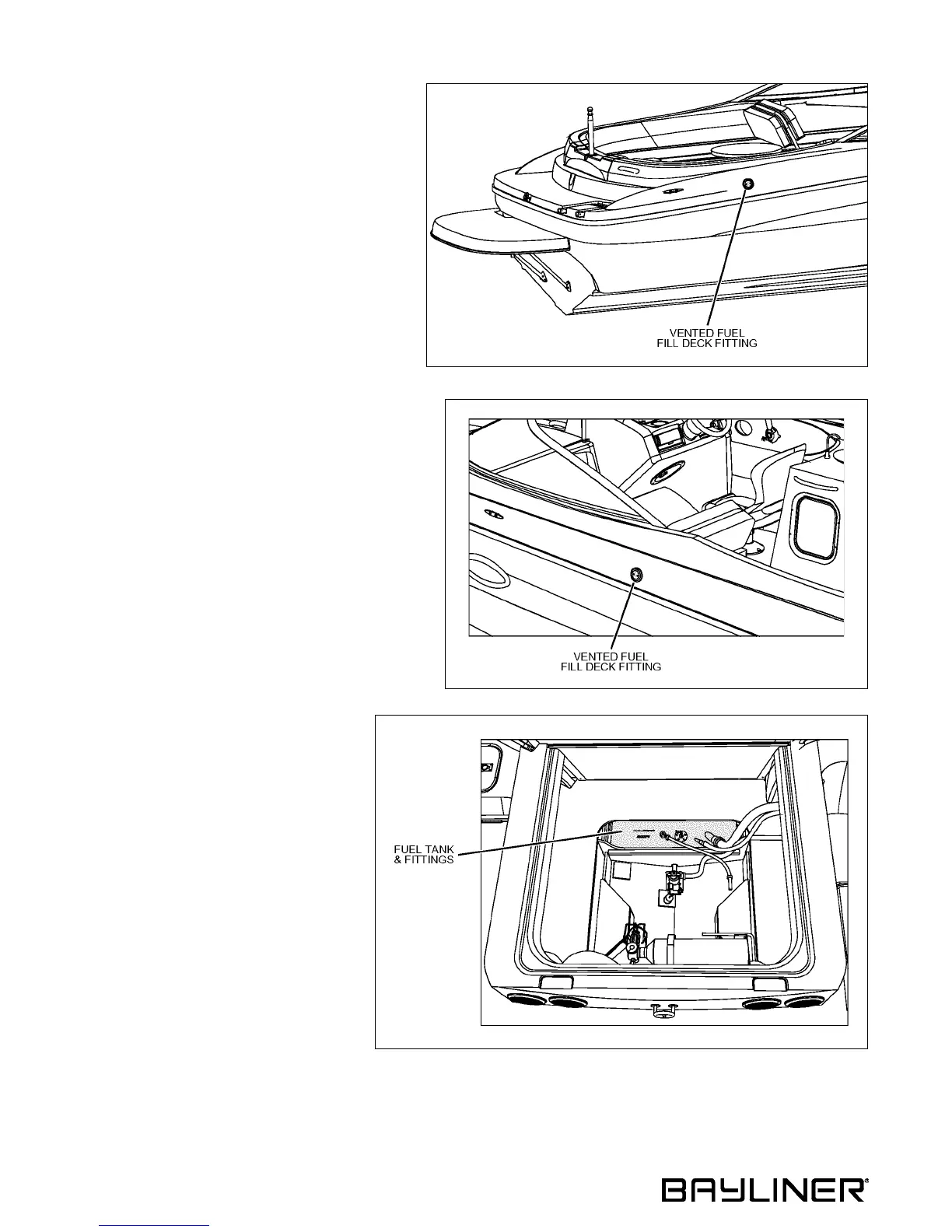 VENTED FUEL
FILL DECK FITTING

VENTED FUEL
FILL DECK FITTING

FUEL TANK
& FITTINGS

BAYLINER®