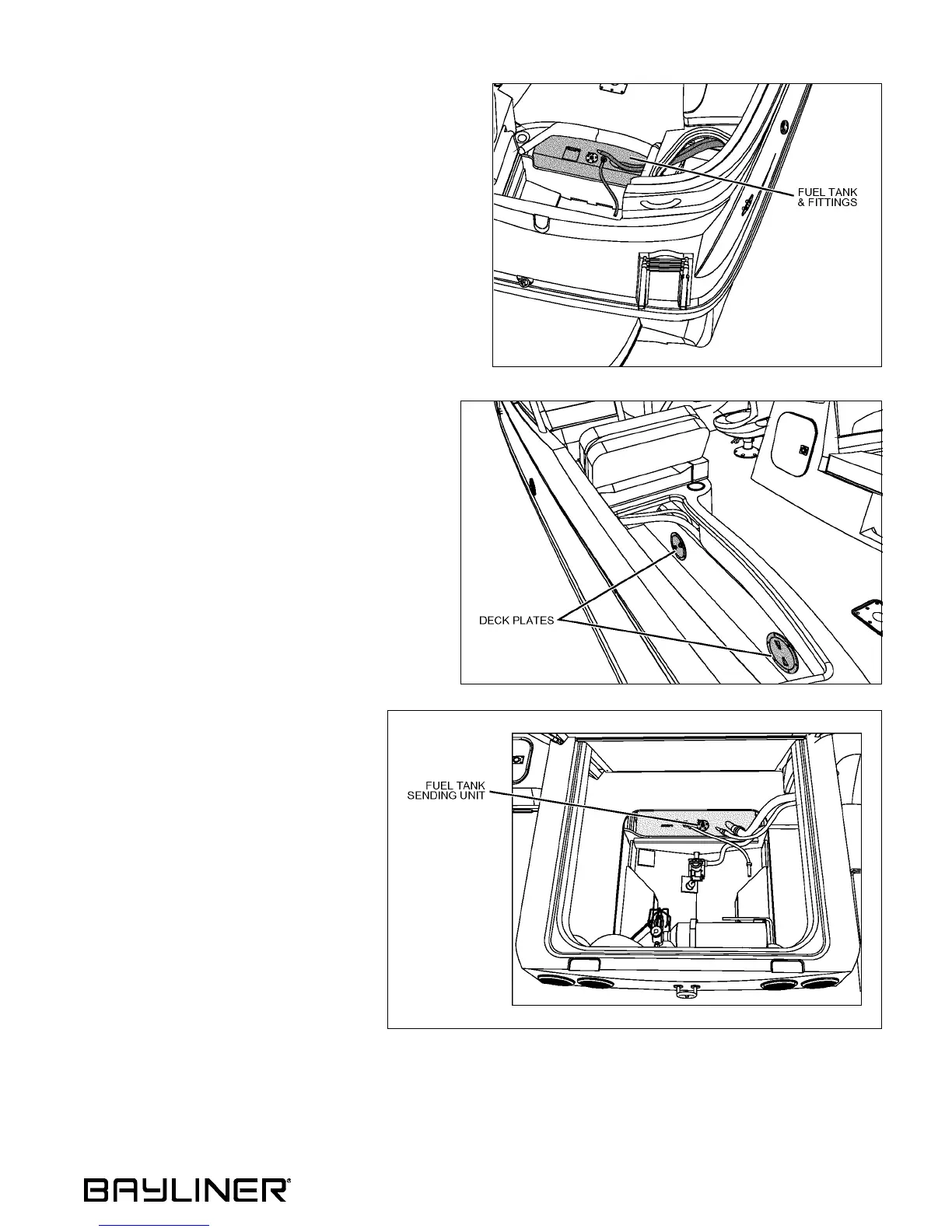 FUEL TANK & FITTINGS

DECK PLATES

FUEL TANK SENDING UNIT

BAYLINER®