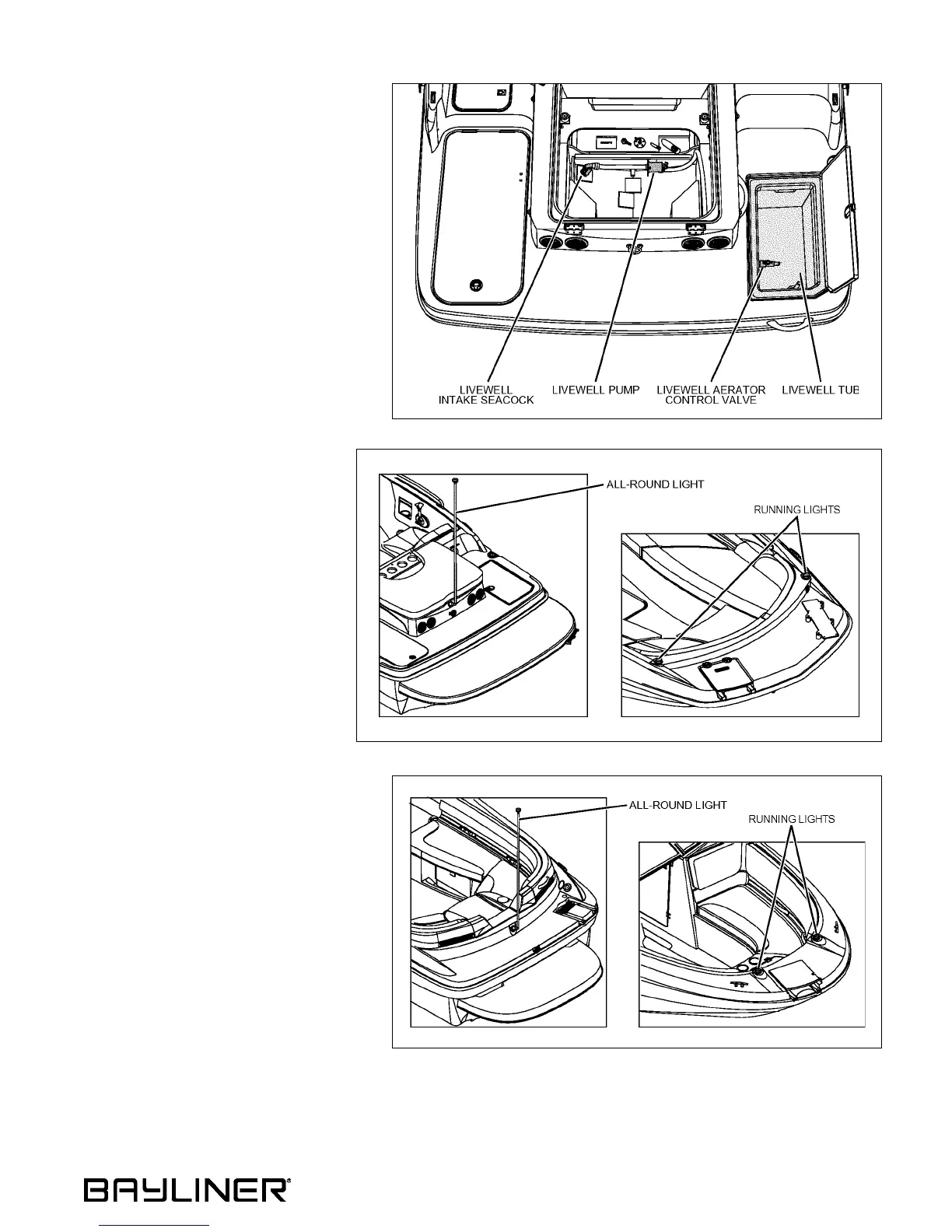 LIVEWELL INTAKE SEACOCK
LIVEWELL PUMP
LIVEWELL AERATOR CONTROL VALVE
LIVEWELL TUB

ALL-ROUND LIGHT
RUNNING LIGHTS

ALL-ROUND LIGHT
RUNNING LIGHTS

BAYLINER®