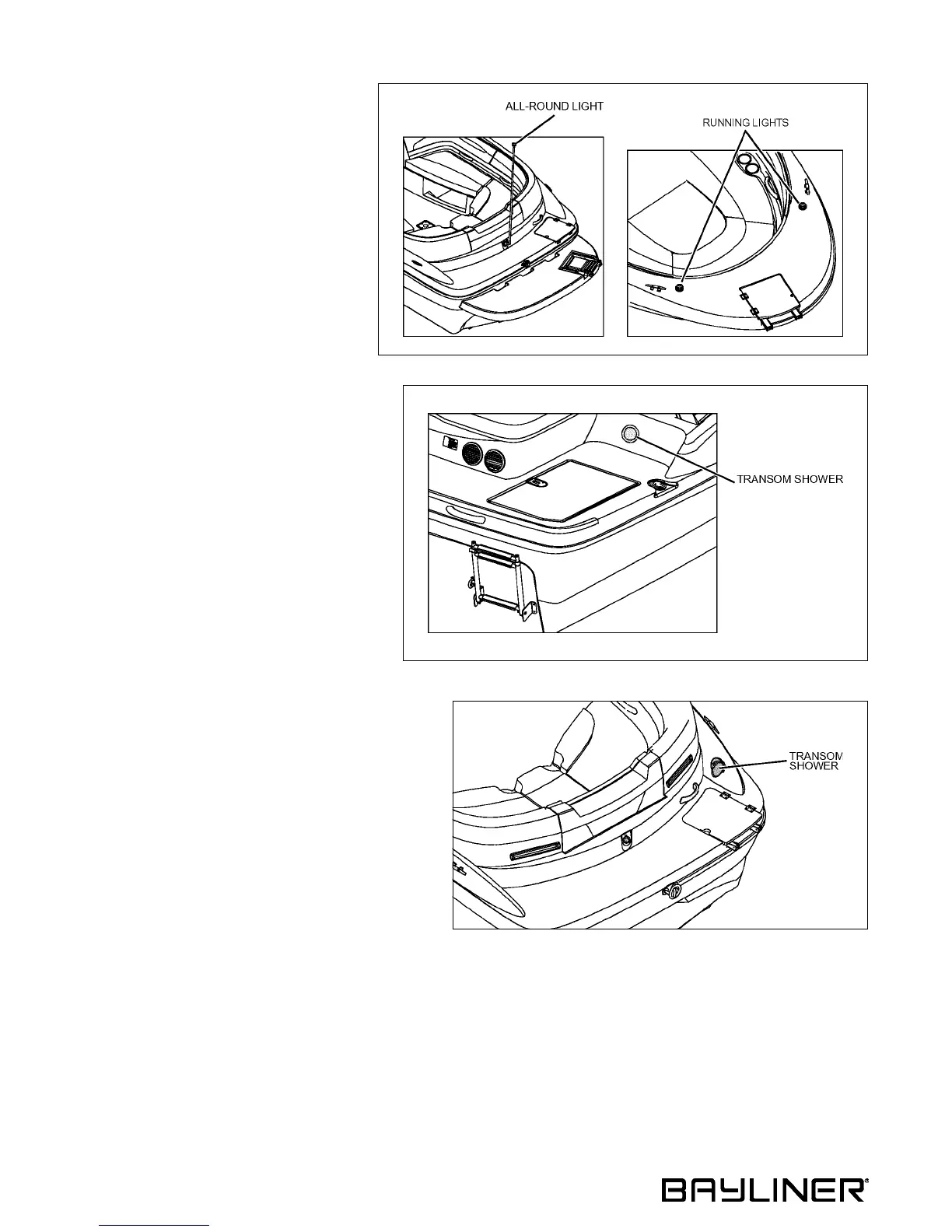 ALL-ROUND LIGHT

RUNNING LIGHTS

TRANSOM SHOWER

TRANSOM SHOWER

BAYLINER®