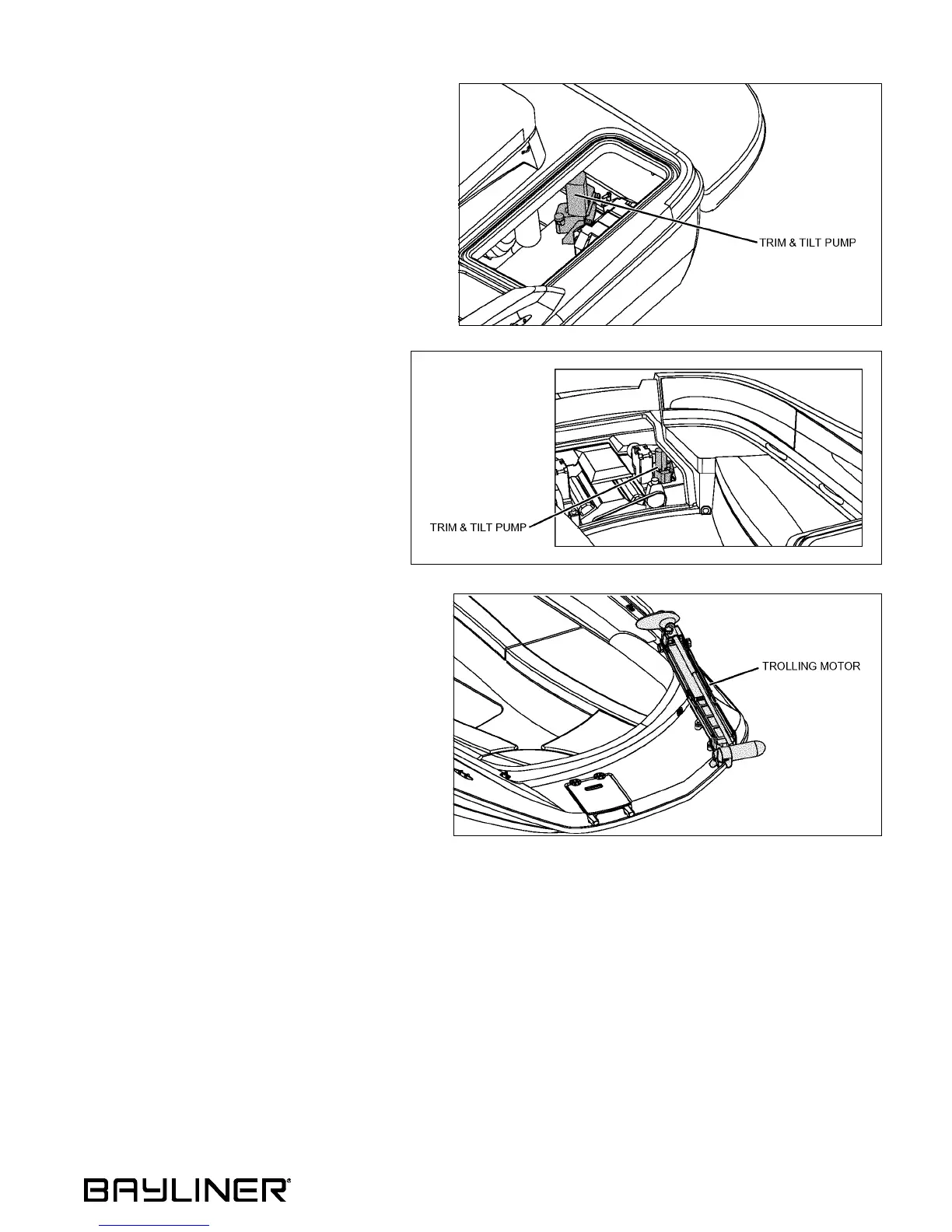 TRIM & TILT PUMP

TRIM & TILT PUMP

TROLLING MOTOR

BAYLINER®