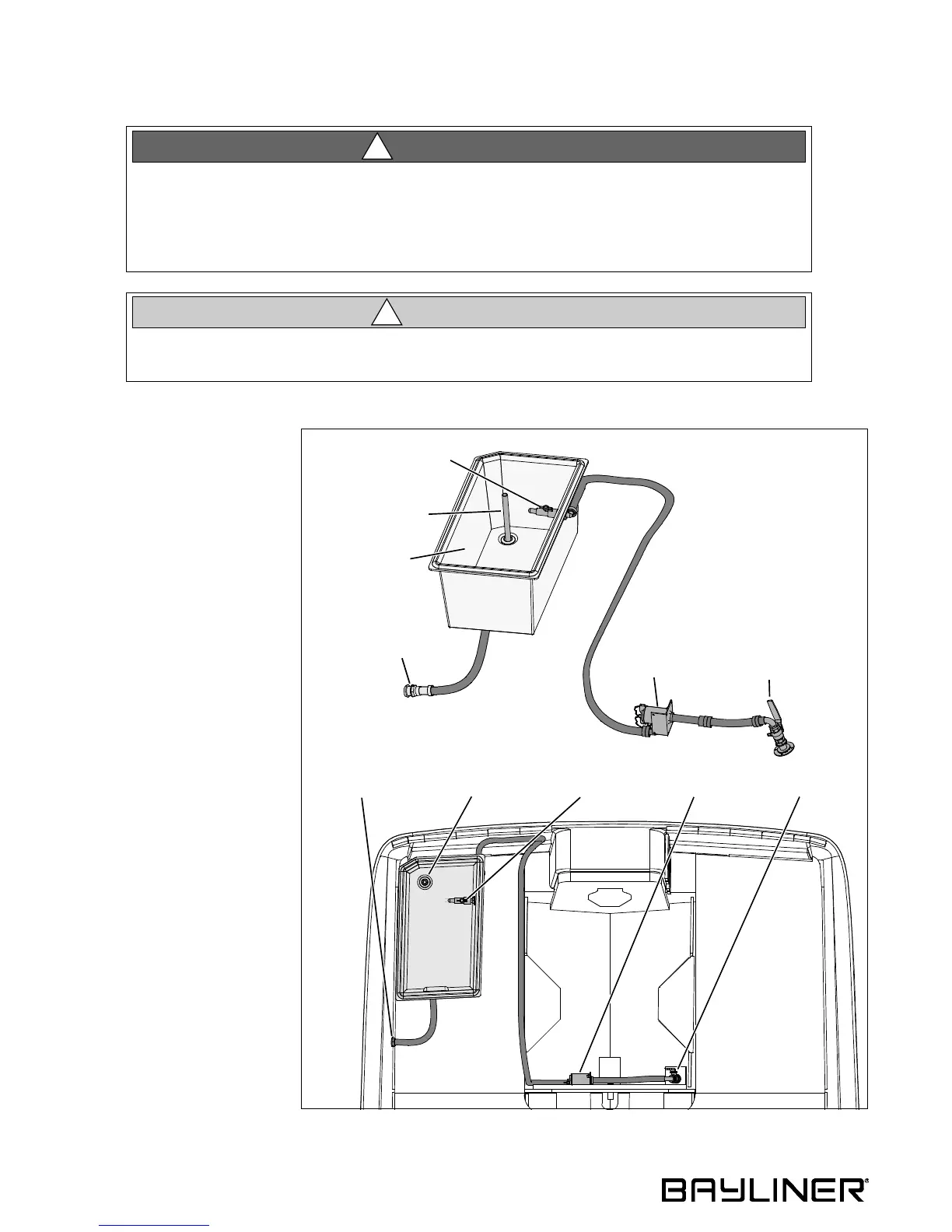 BAYLINER®