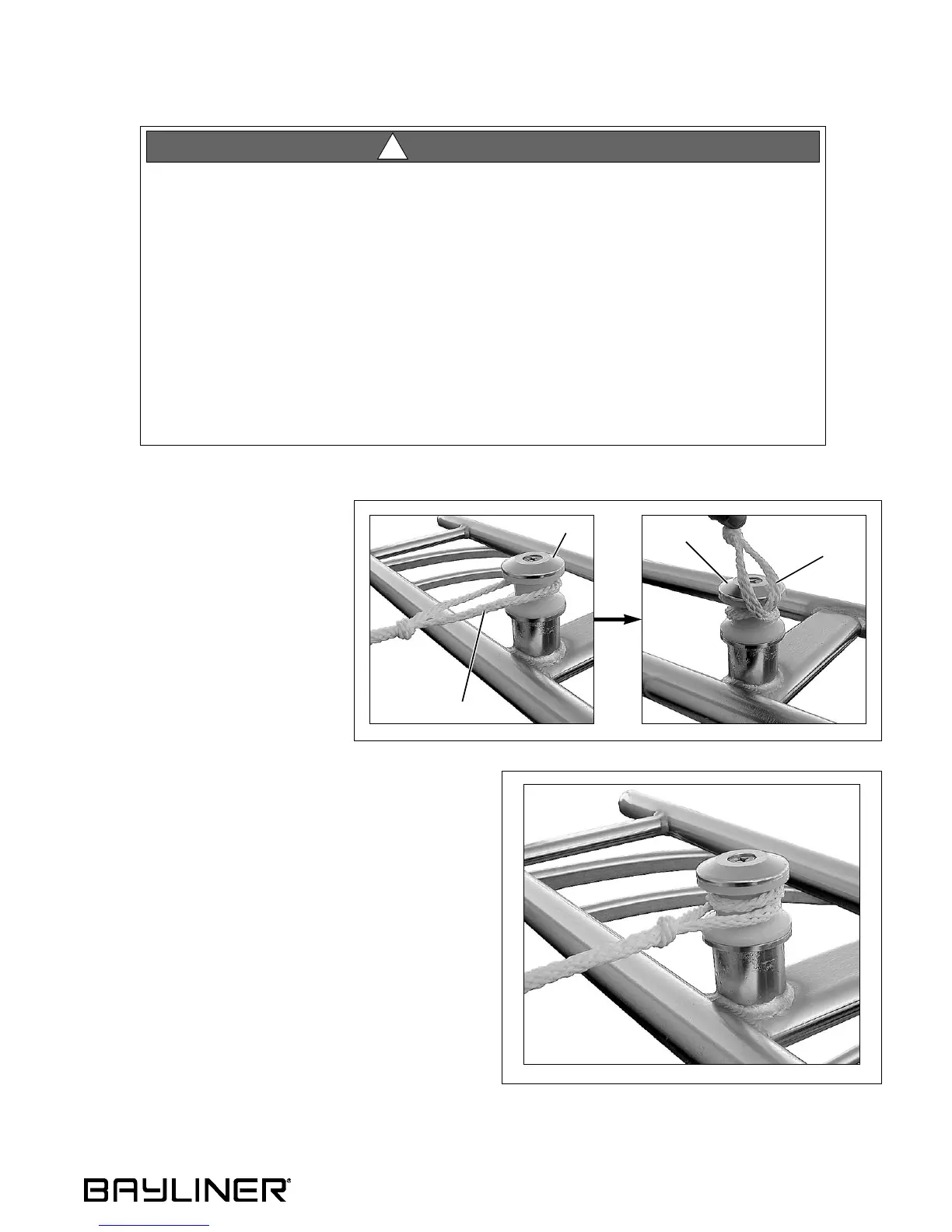 BAYLINER®