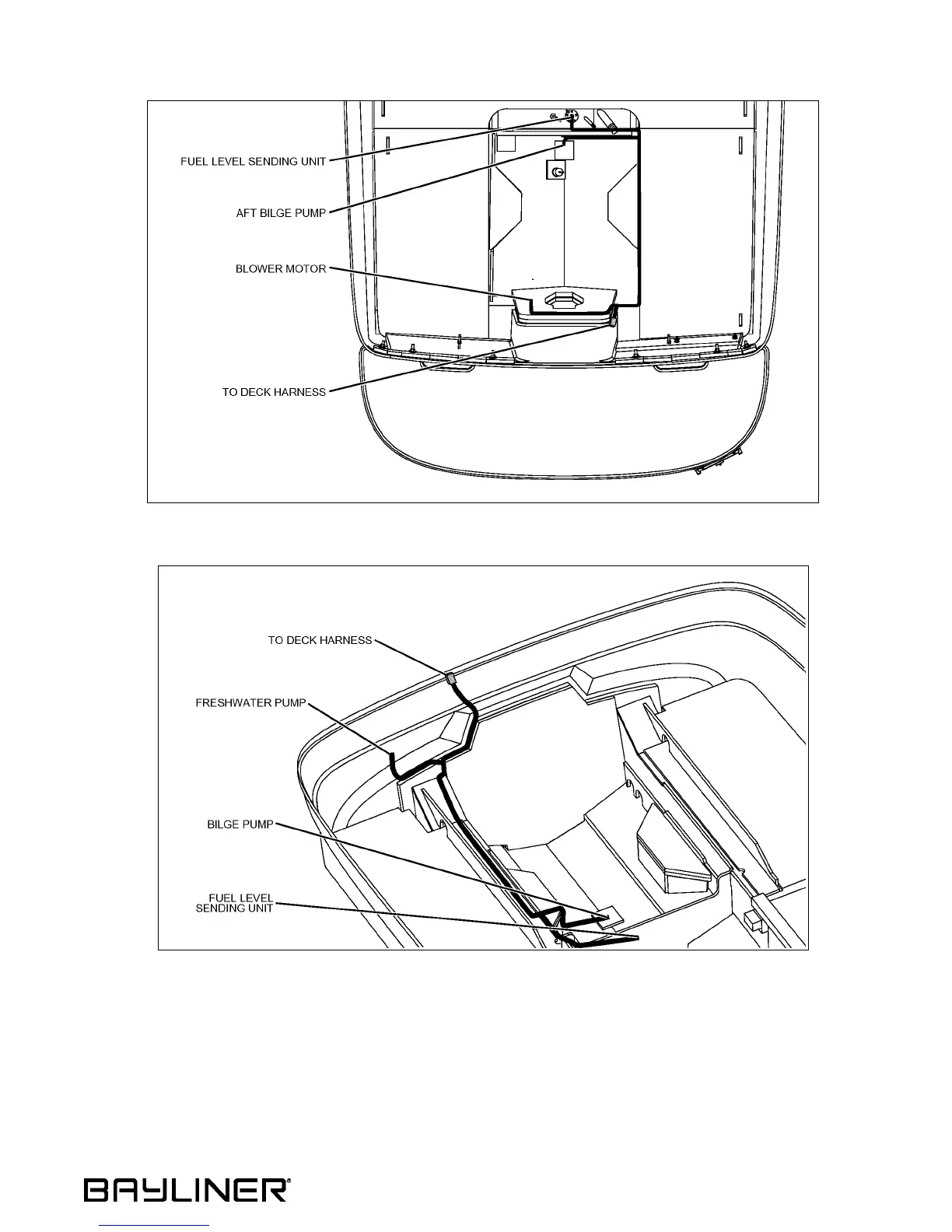 FUEL LEVEL SENDING UNIT

AFT BILGE PUMP

BLOWER MOTOR

TO DECK HARNESS

TO DECK HARNESS

FRESHWATER PUMP

BILGE PUMP

FUEL LEVEL SENDING UNIT

BAYLINER®