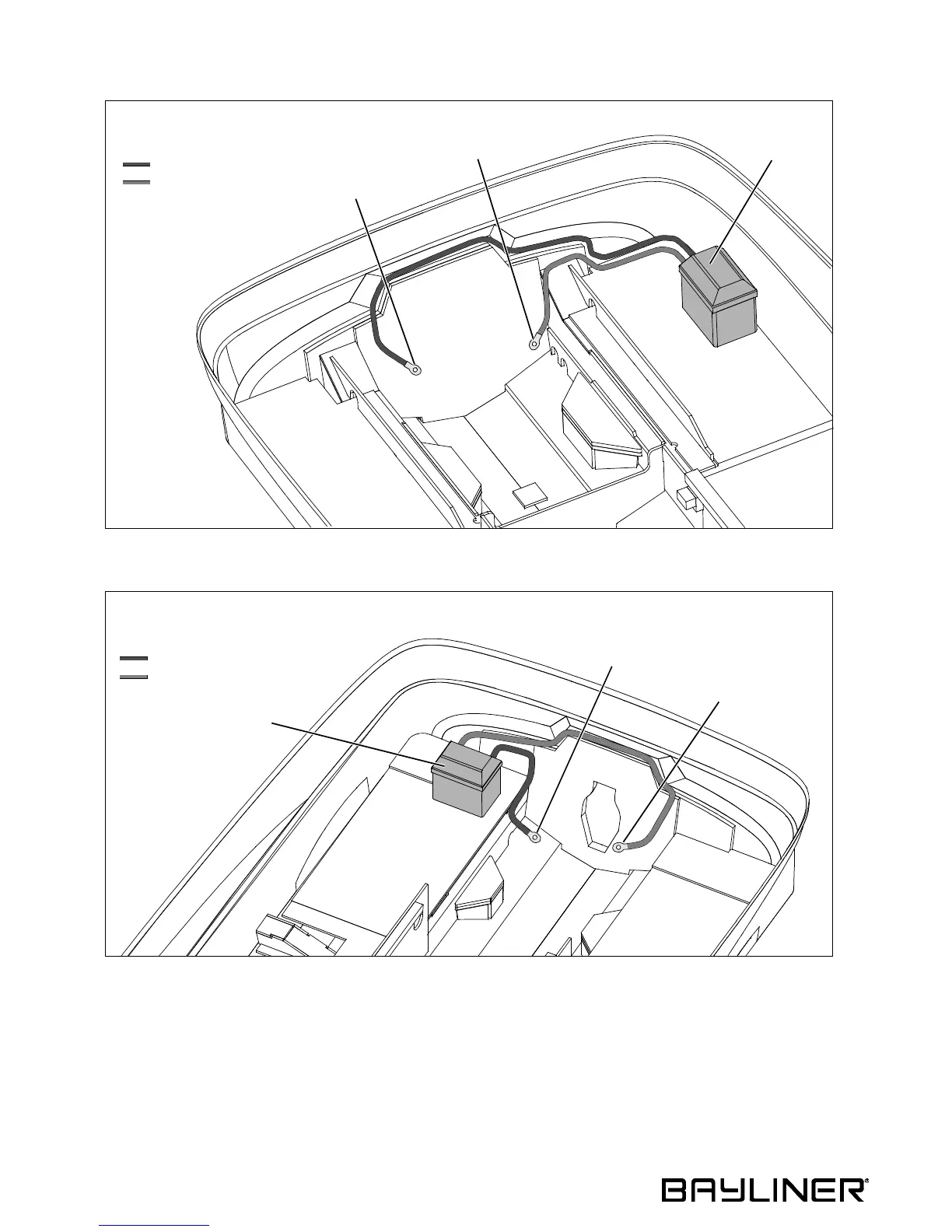 BAYLINER®