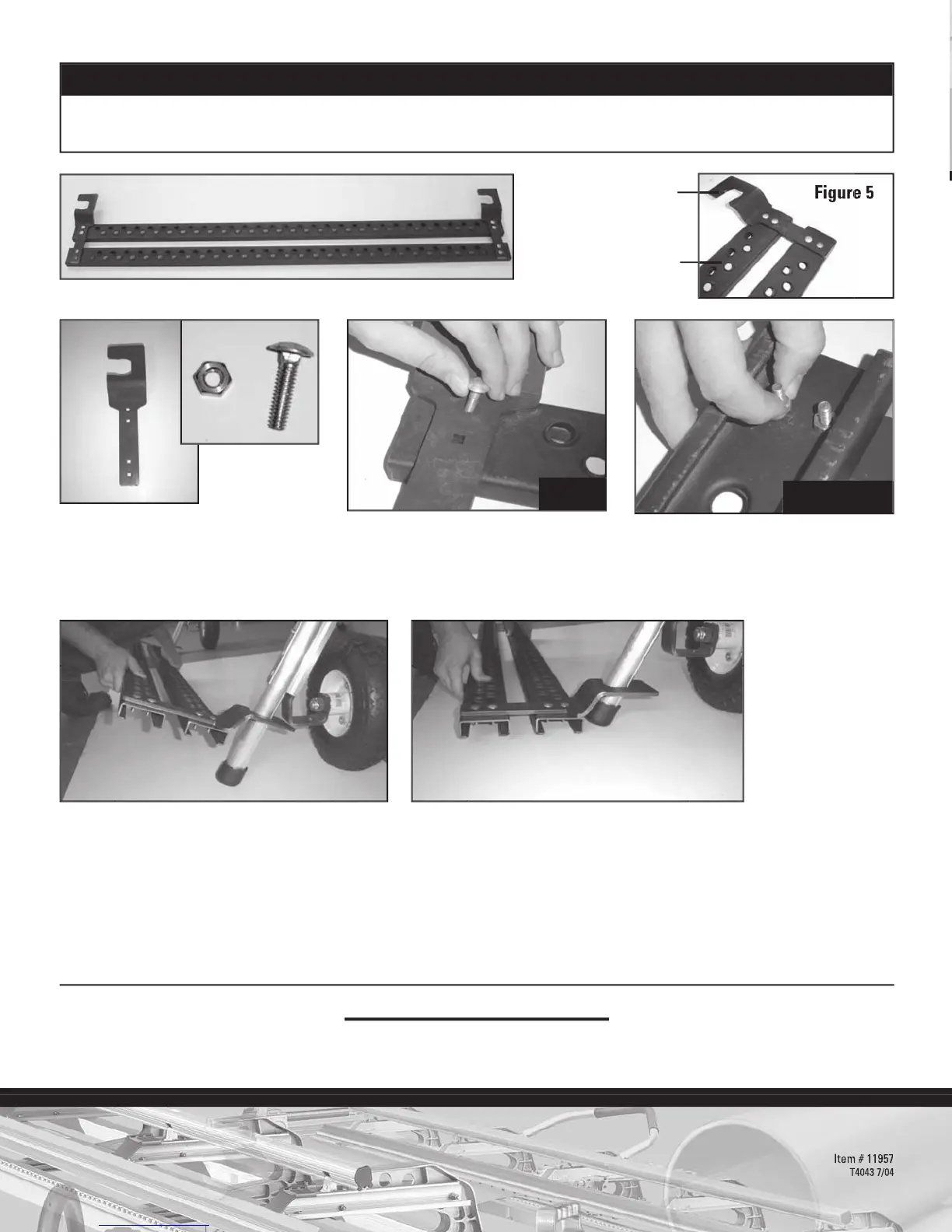 Figure 5

Item # 11957
T4043 7/04