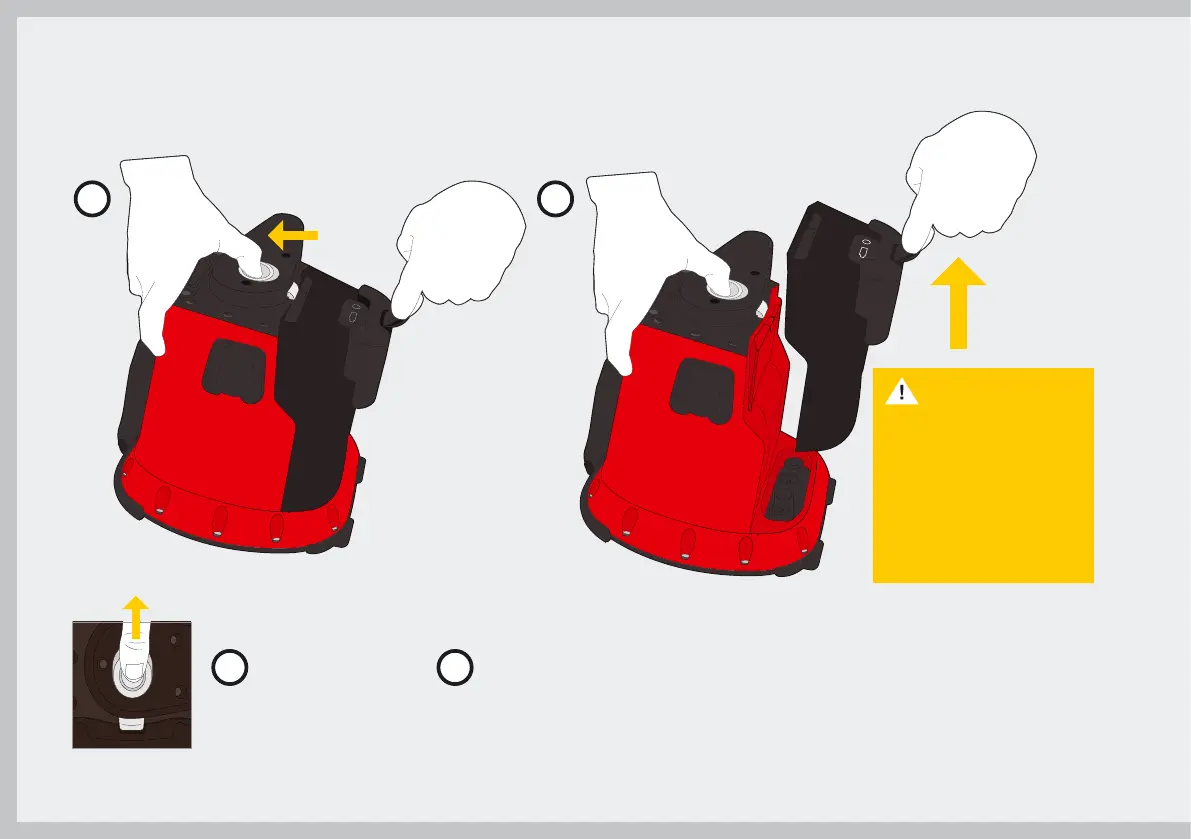 !