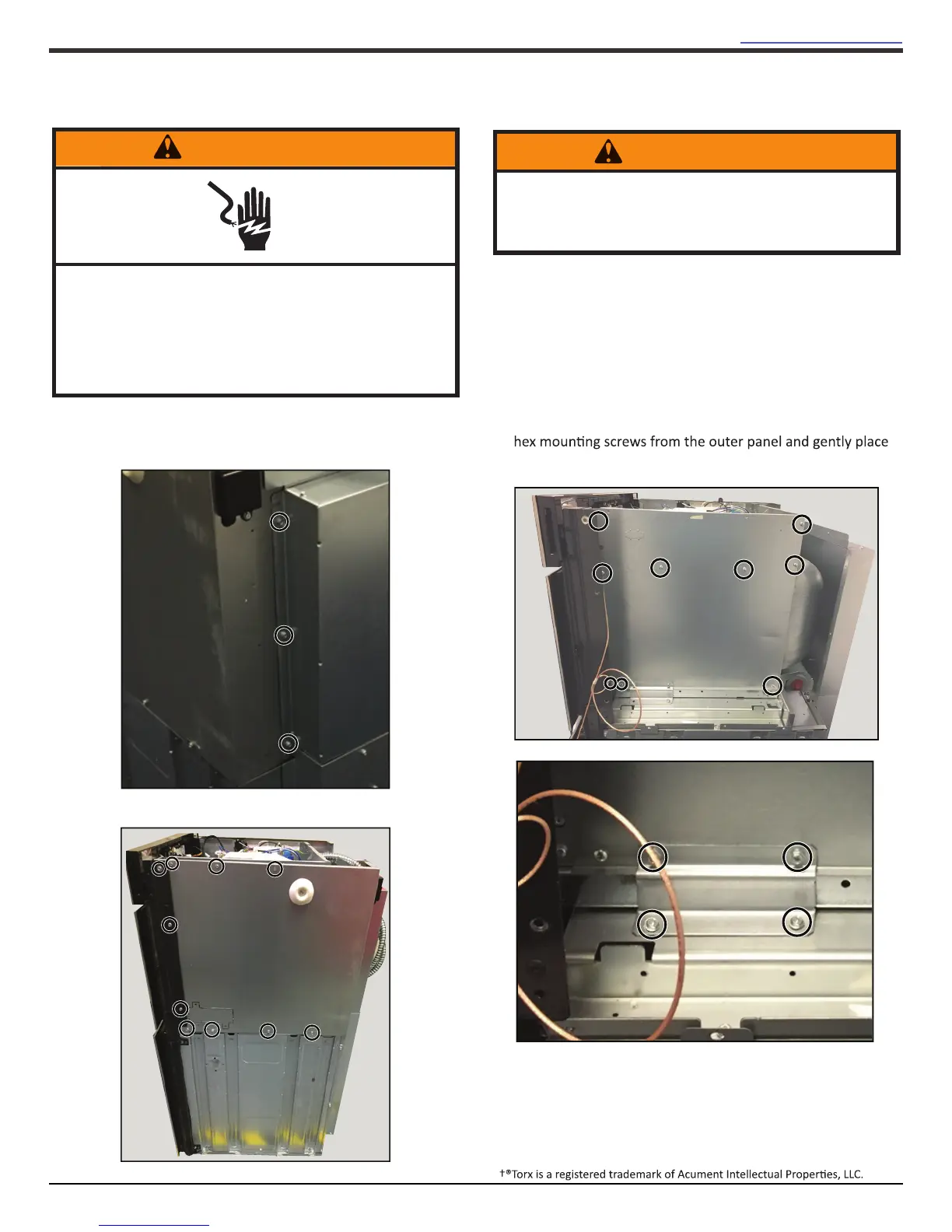 hex mounting screws from the outer panel and gently place

†®Torx is a registered trademark of Acument Intellectual Properties, LLC.