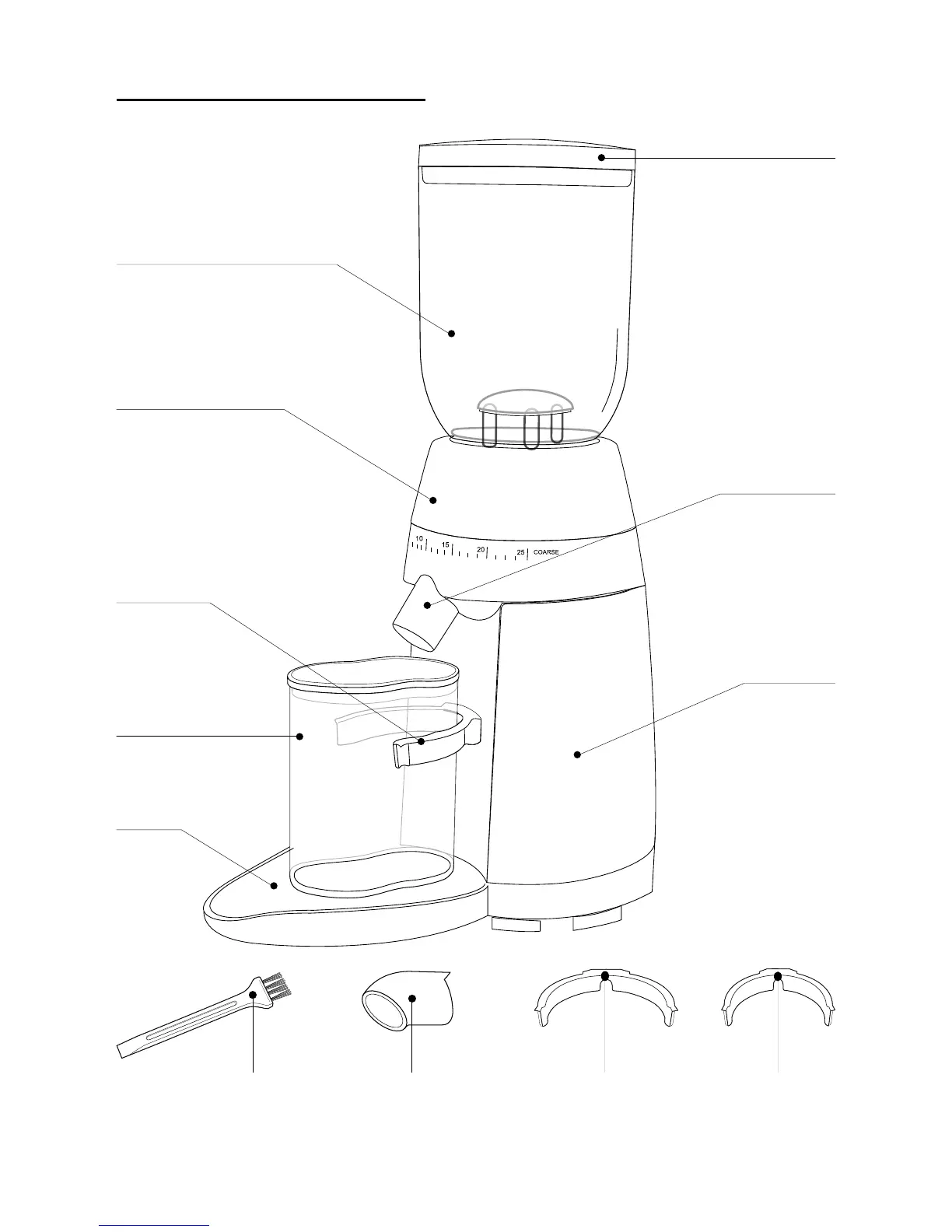 10 15 20 25 COARSE