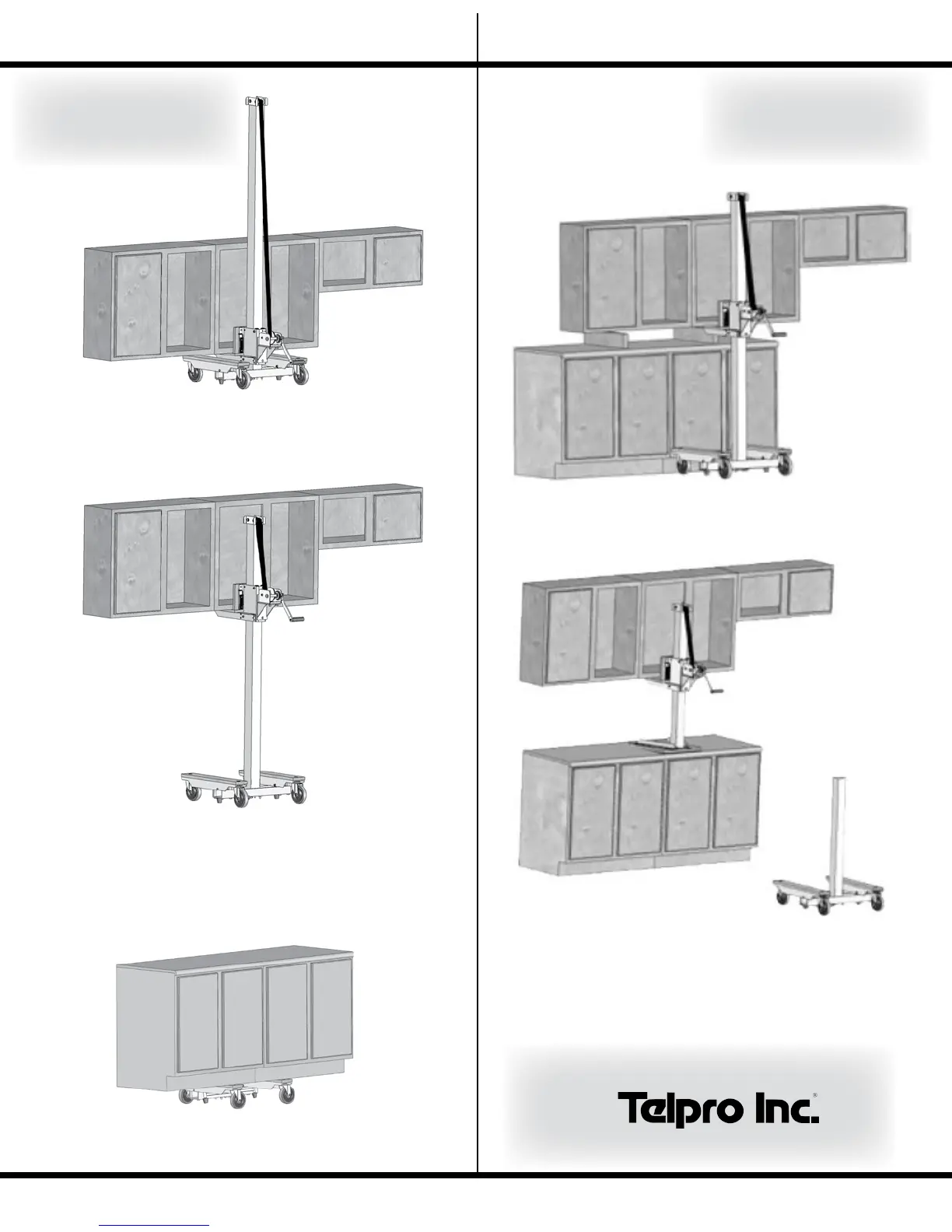 Telpro Inc.®