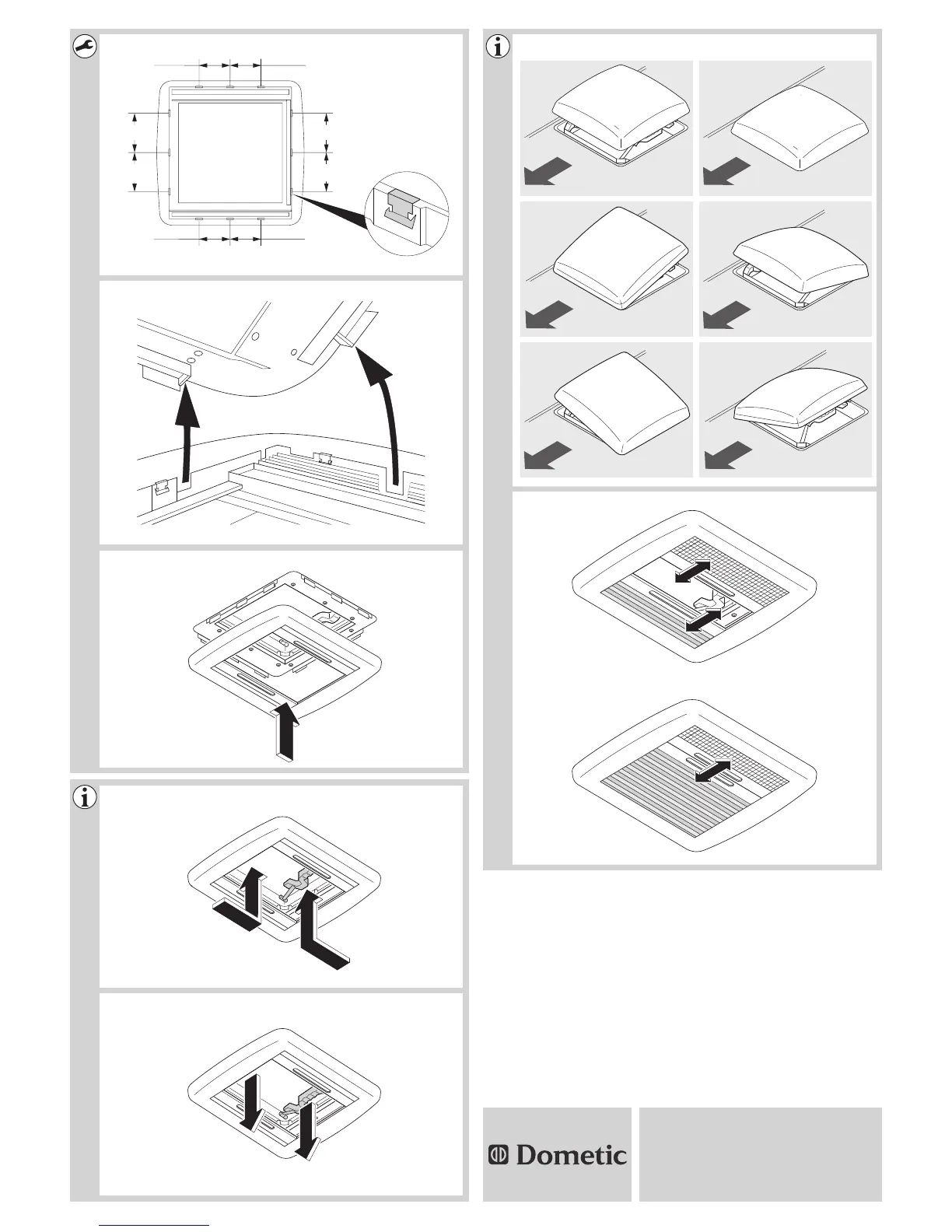 Dometic