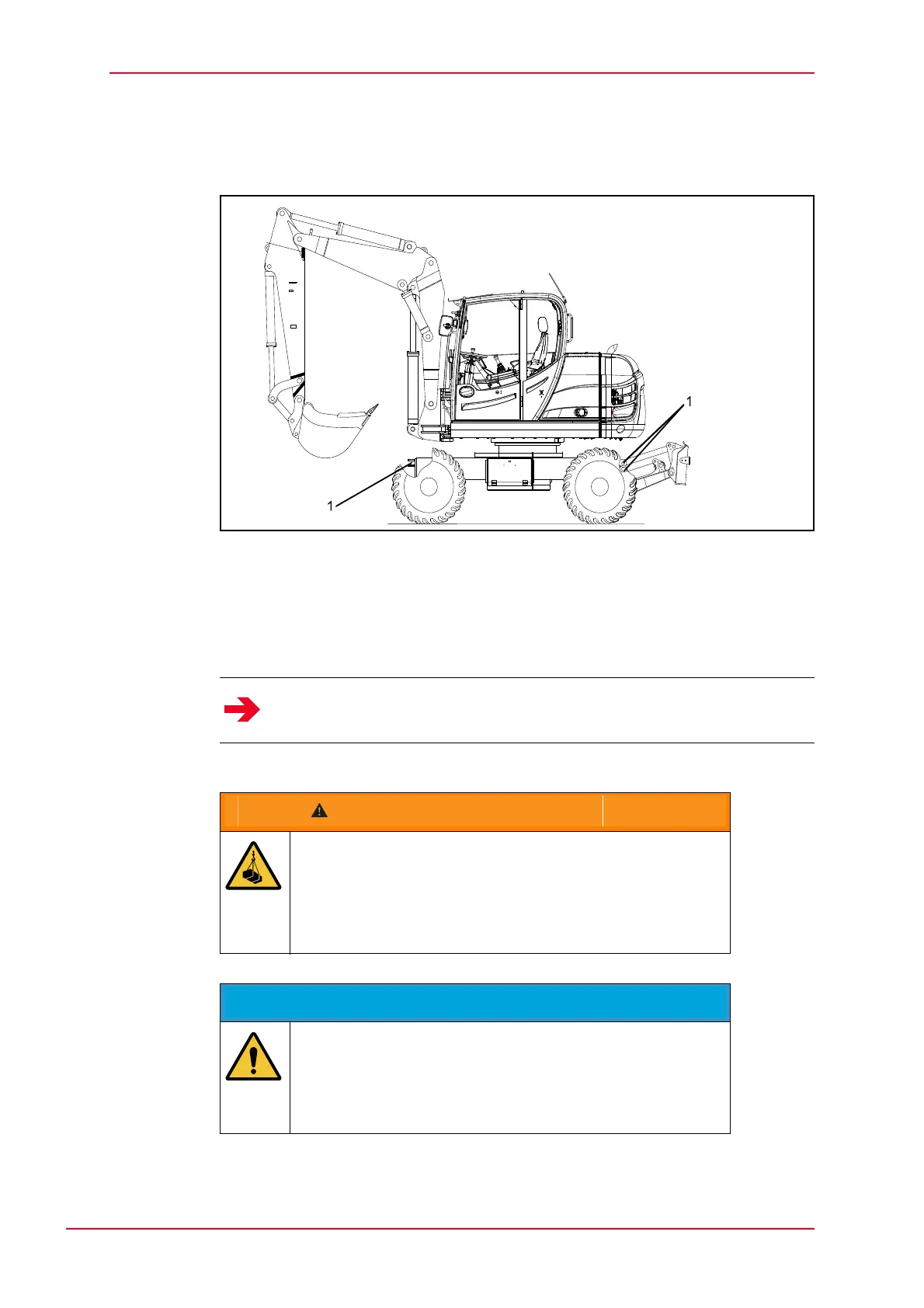 1

1