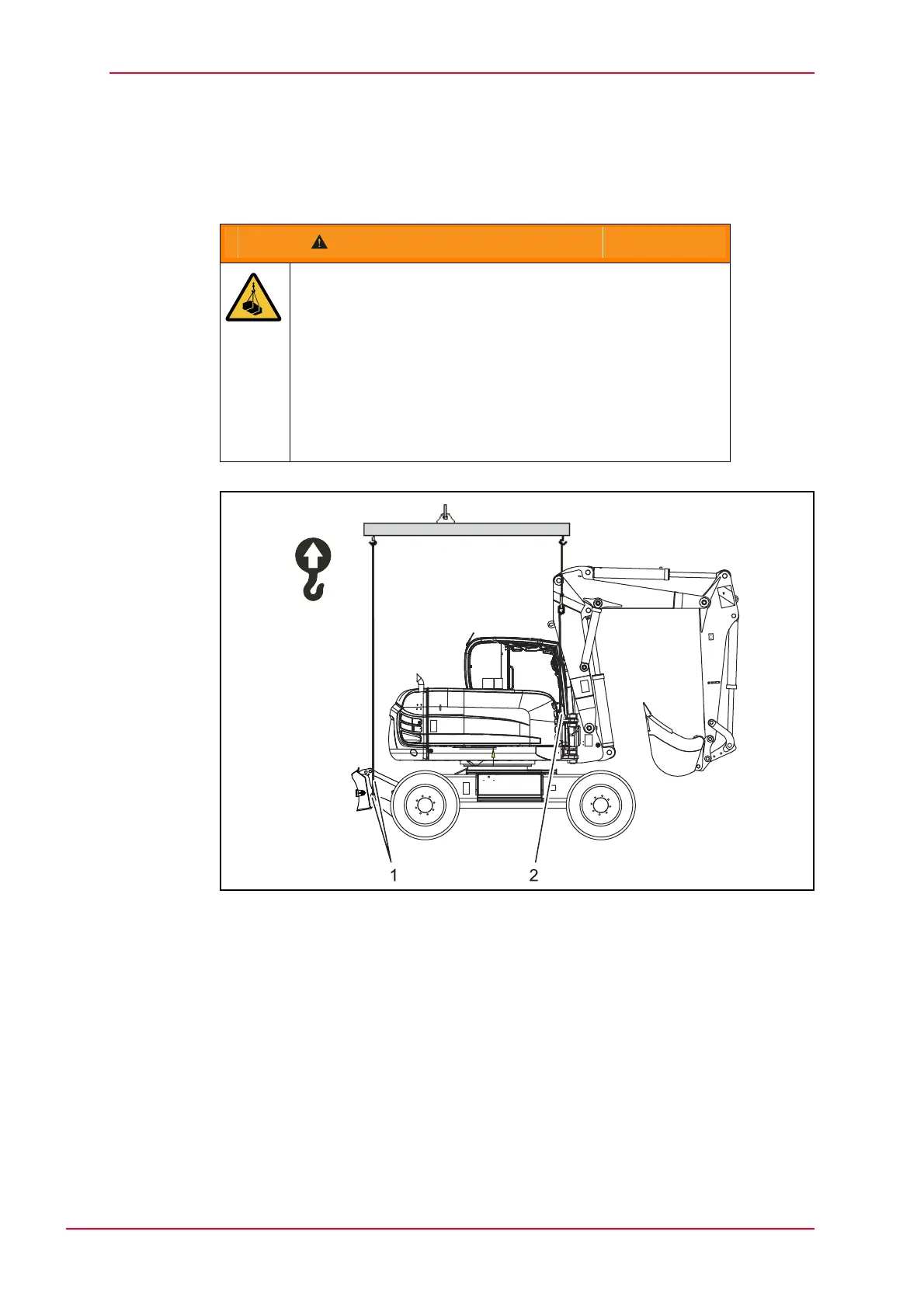 1

2